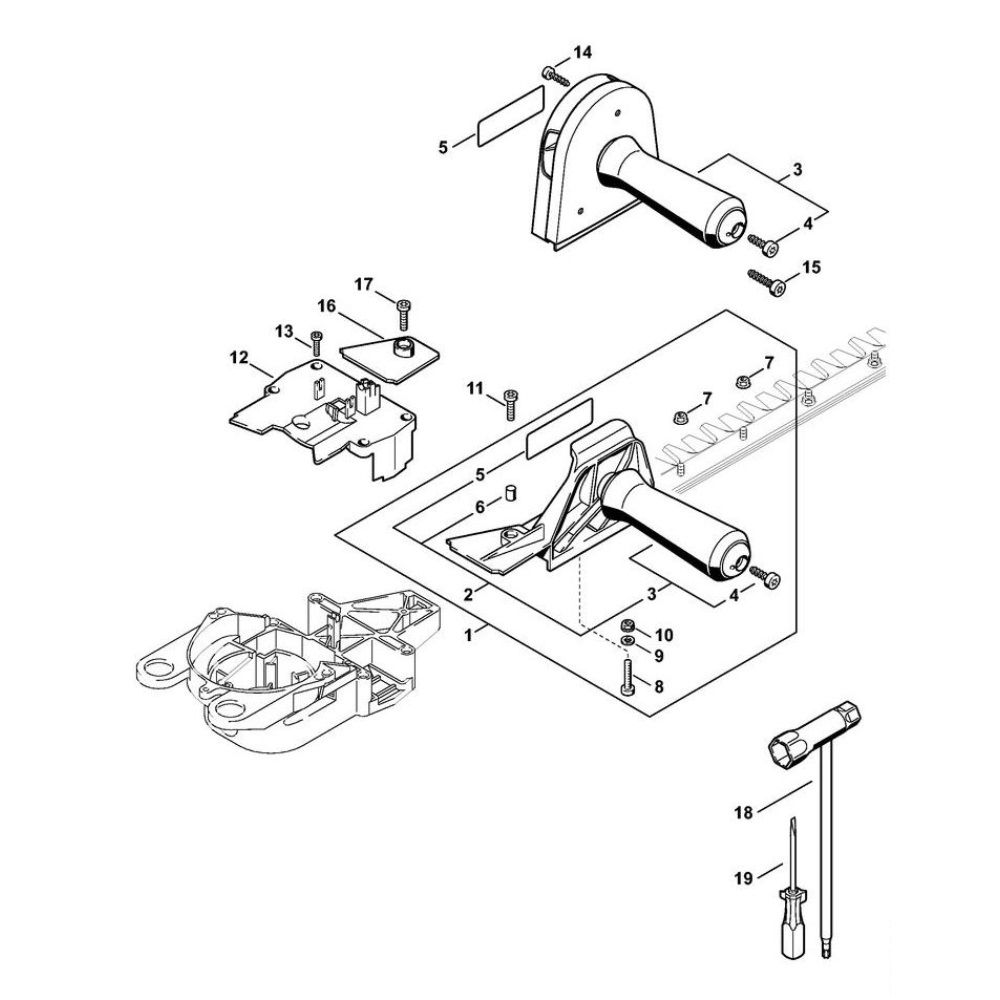 14
5
3
4
15
17
16
13
12
11
7
7
5
6
2
3
4
1
10
9
8
18
19