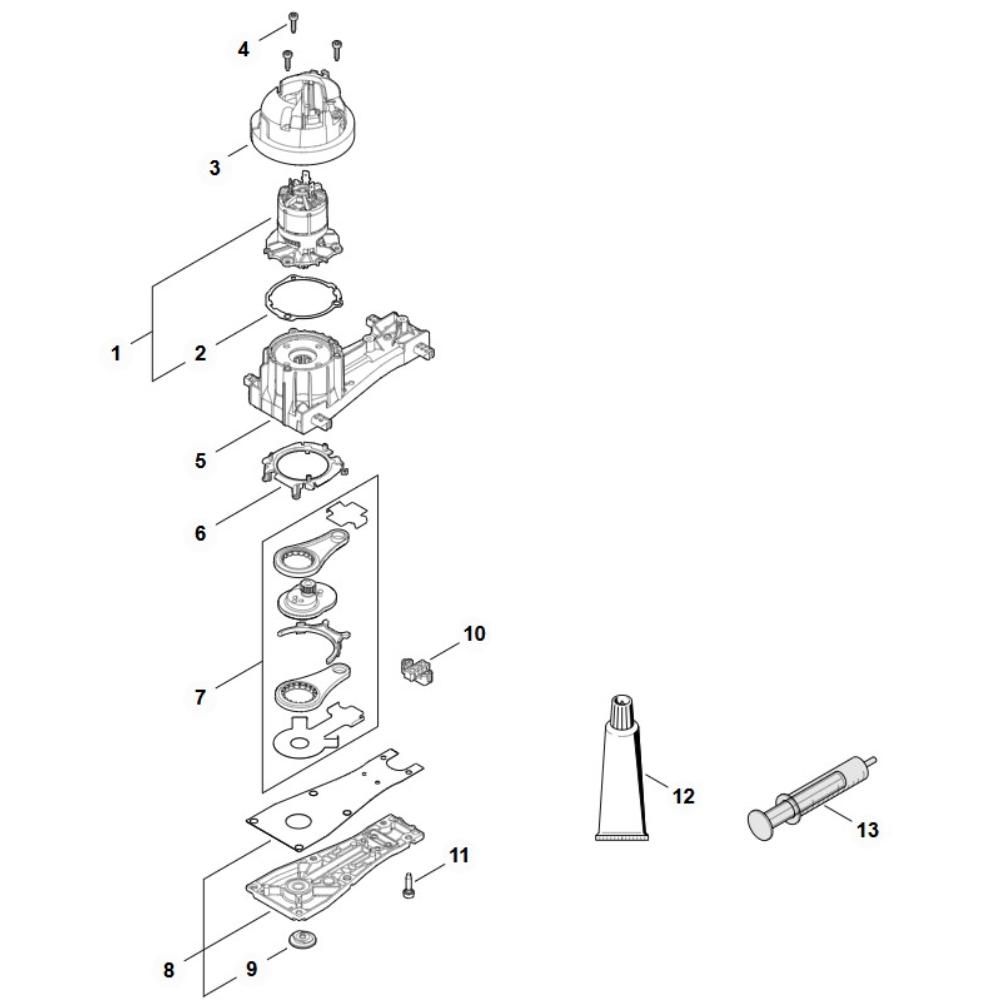 4
3
1
2
5
6
7
10
12
13
11
8
9