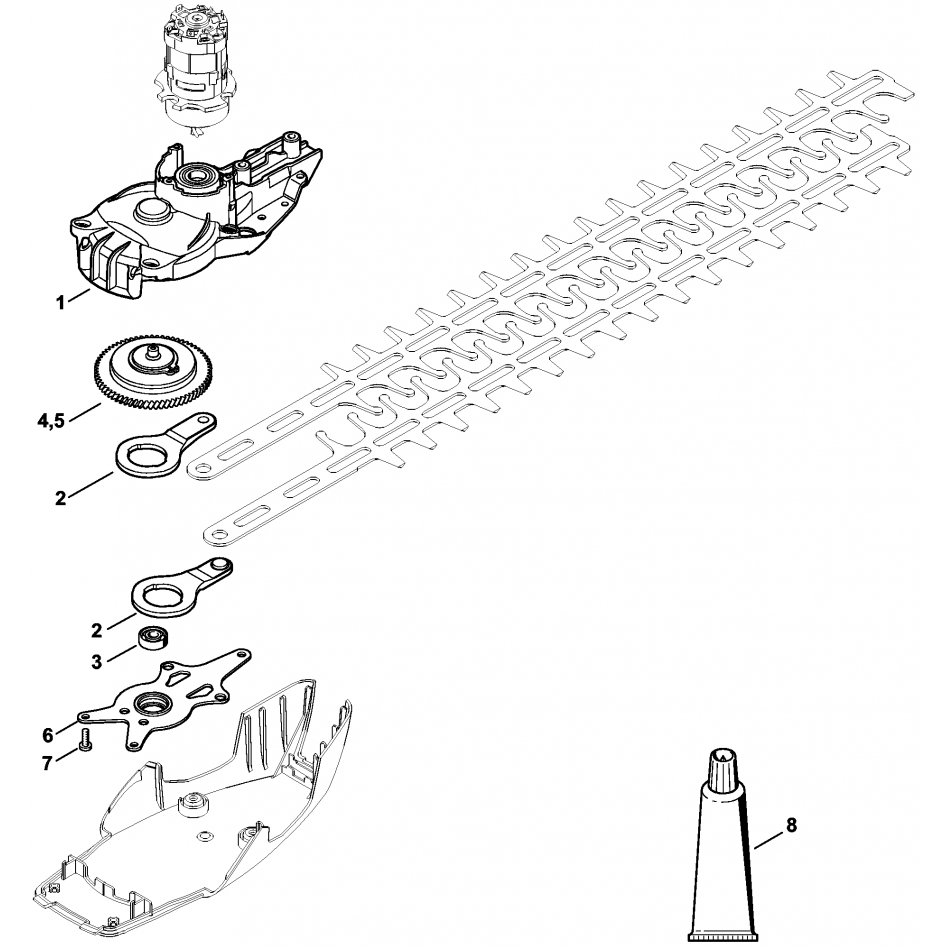 1
4,5
2
2
3
6
7
8