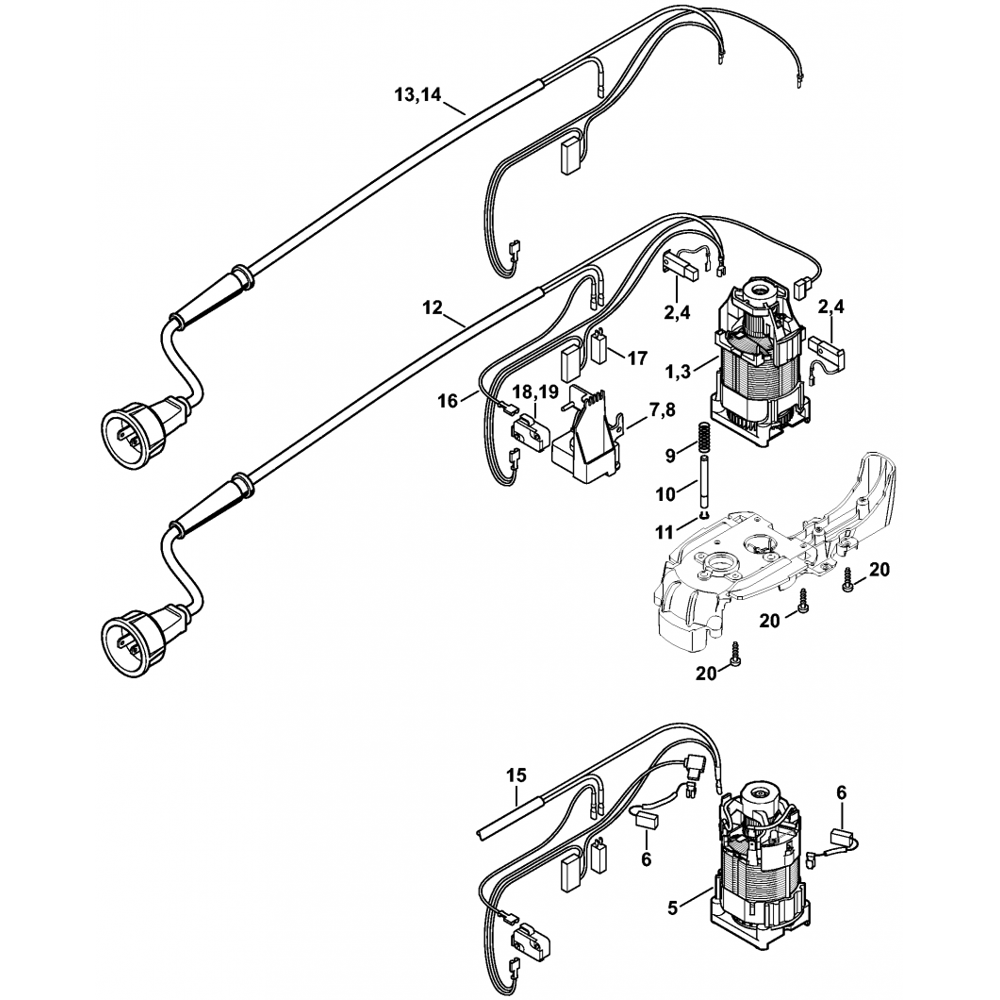 13,14
12
2,4
2,4
17
1,3
16
18,19
7,8
9
10
11
20
20
20
15
6
6
5