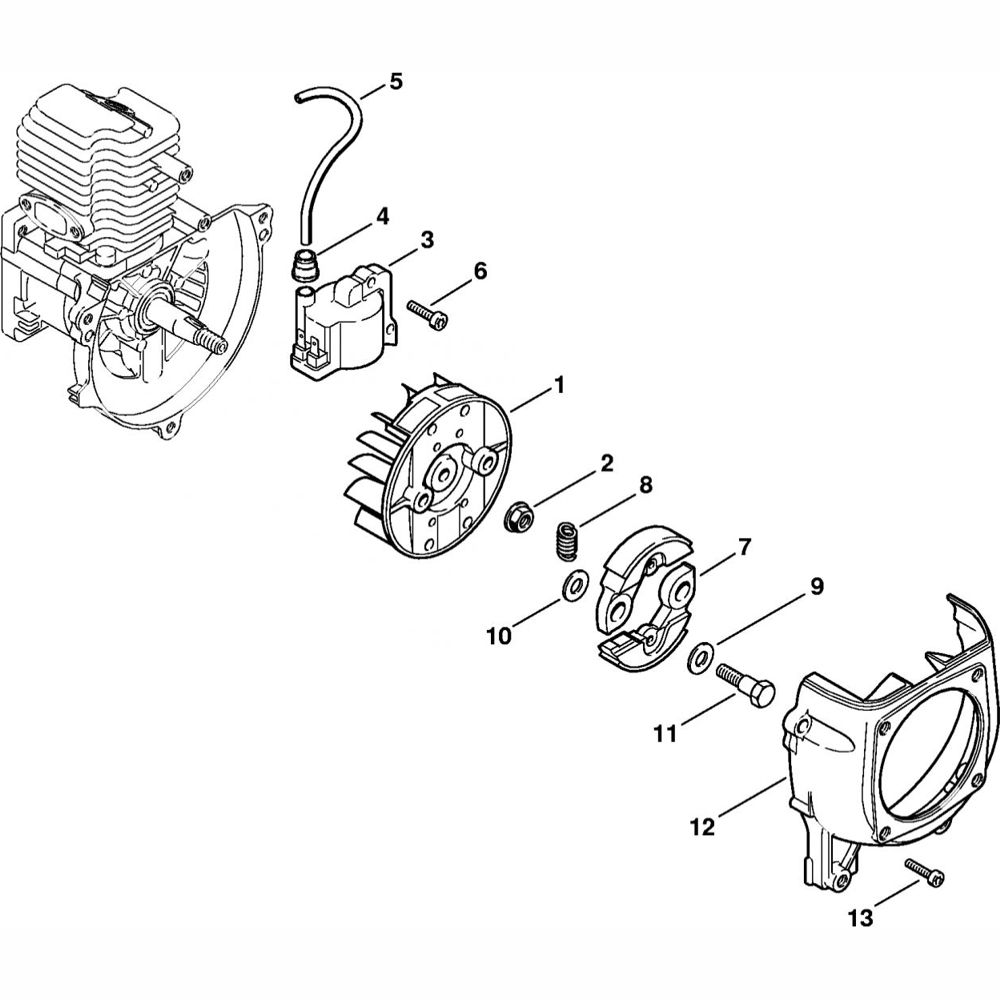 5
4
3
6
1
2
8
7
9
10
11
12
13