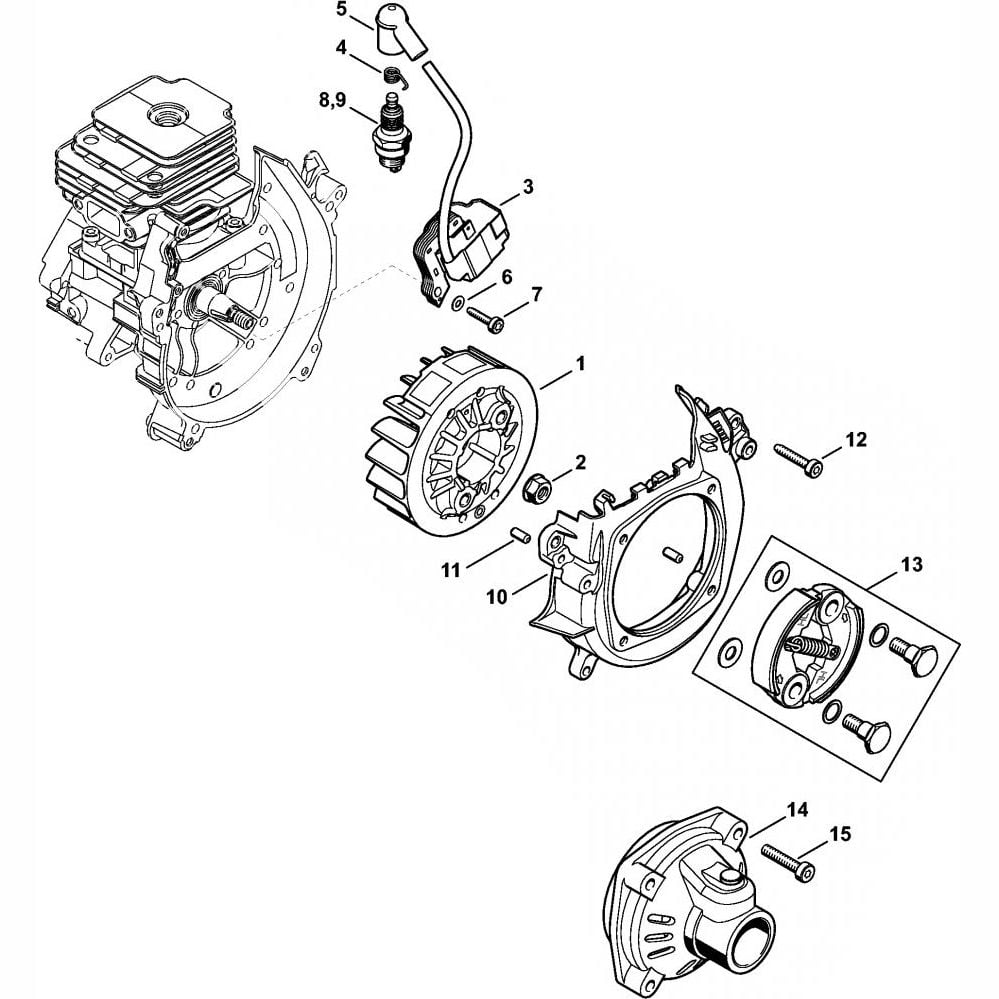 5
4
8,9
3
6
7
1
2
12
11
10
13
14
15