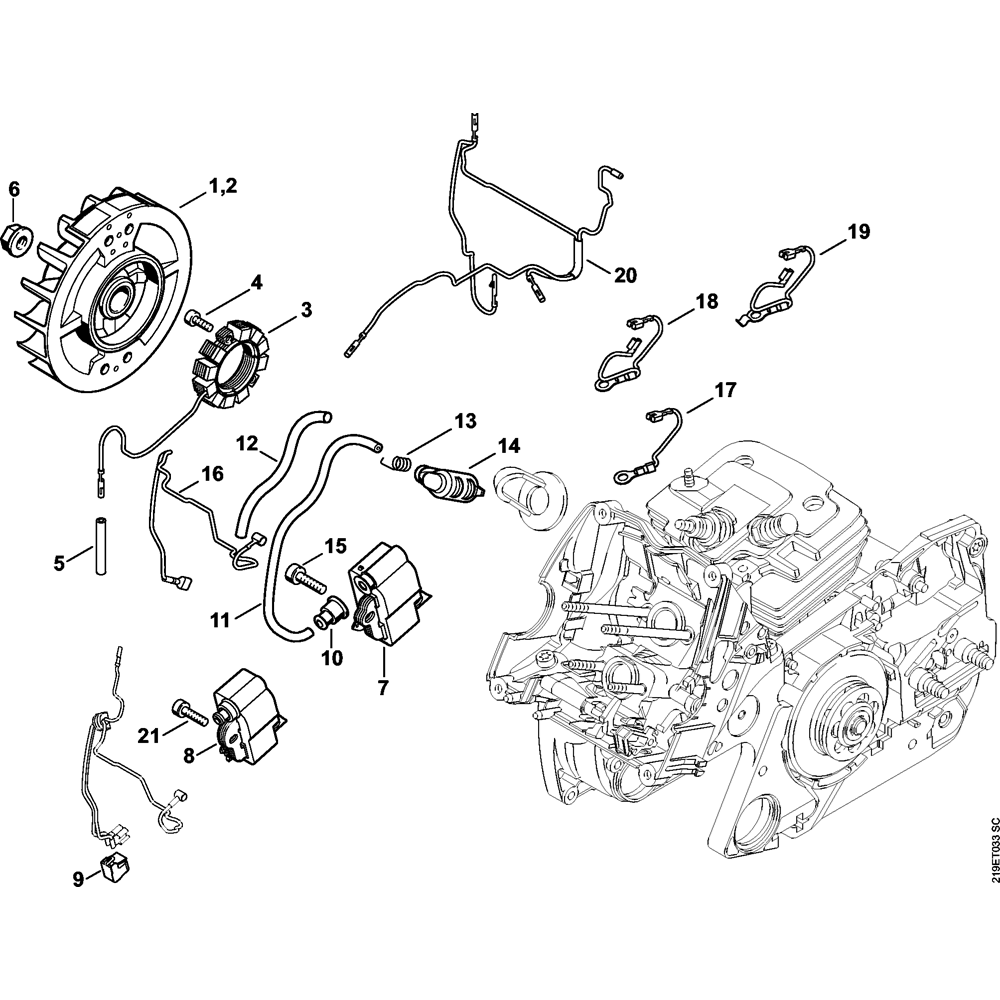 6
1,2
4
3
20
19
18
17
13
14
12
16
5
15
11
10
7
21
8
9
219ET033 SC