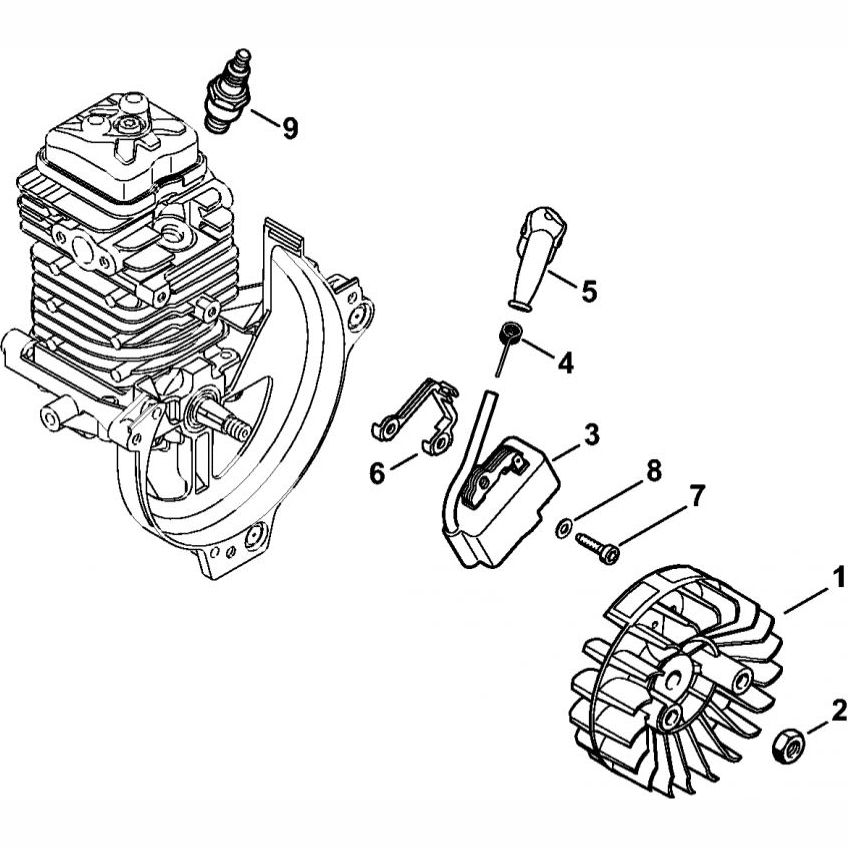 9
5
4
3
6
8
7
1
2