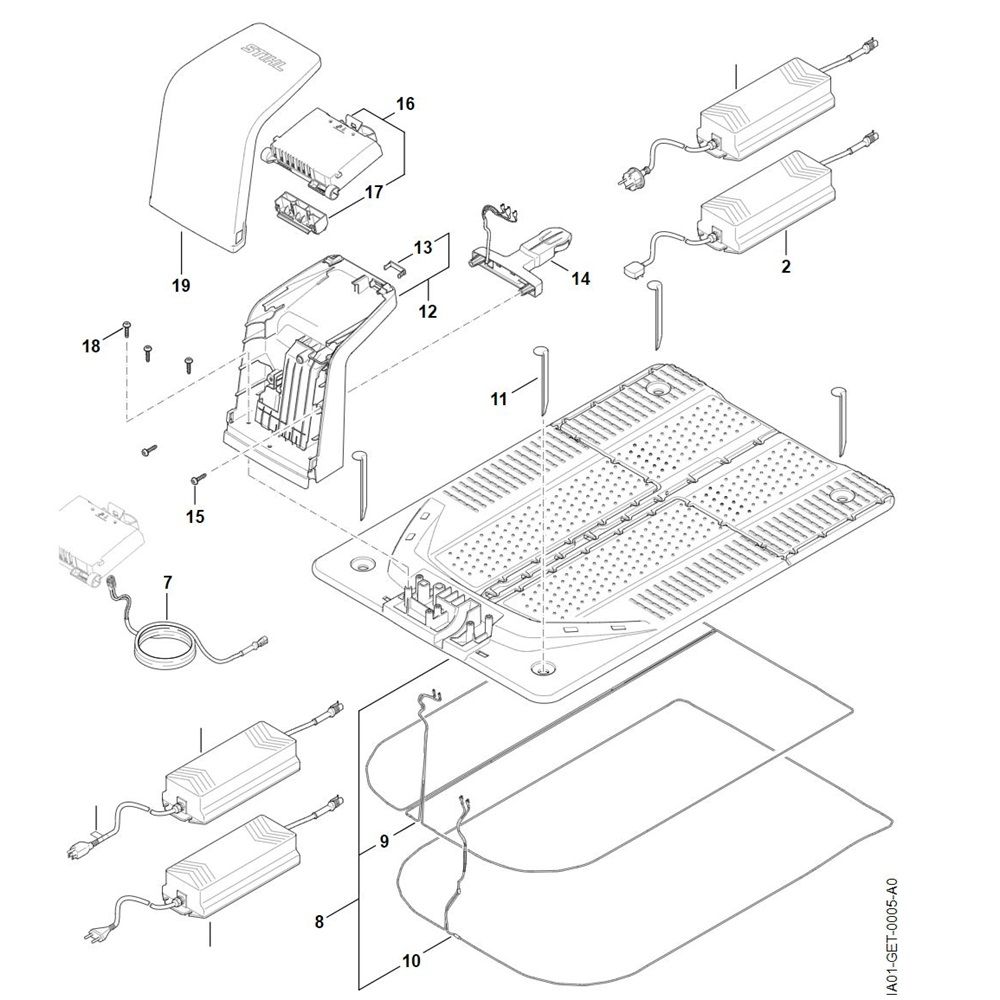 STIHL
16
17
19
13
12
14
2
18
11
15
7
9
8
10
IA01-GET-0005-A0