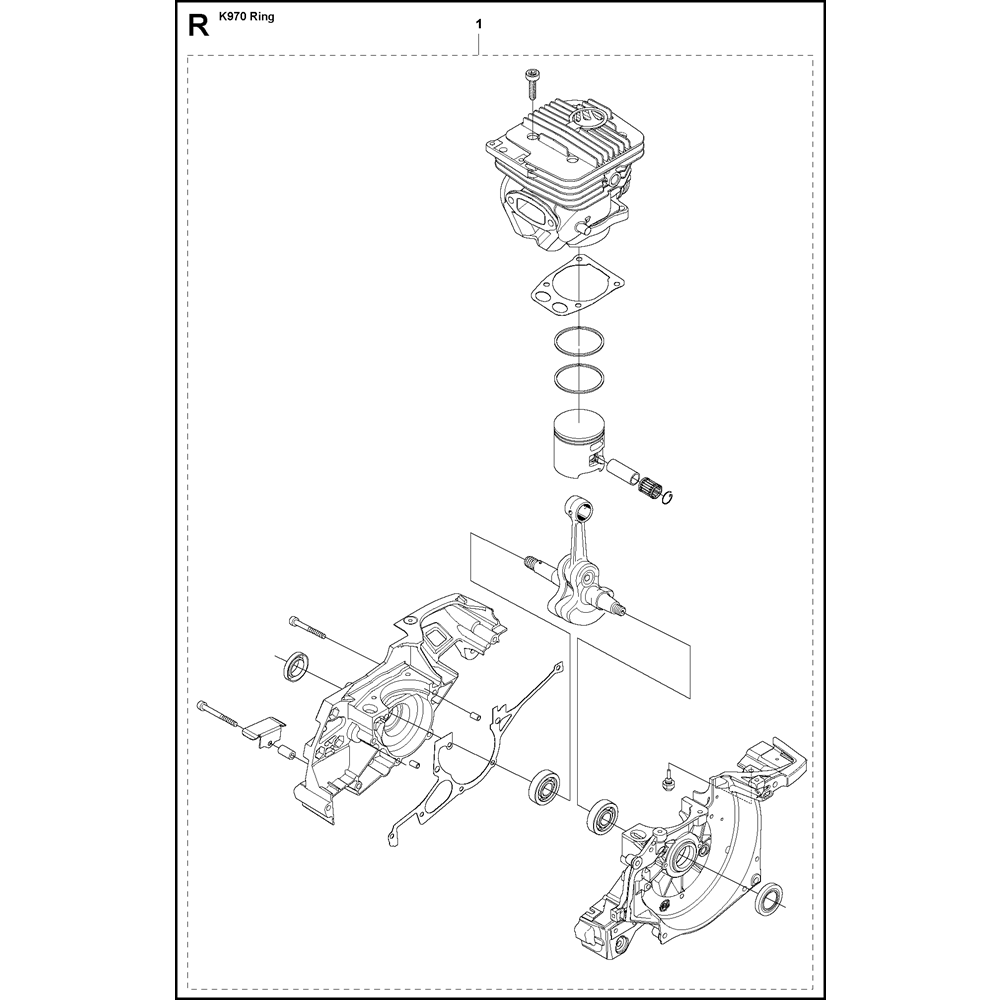 R K970 Ring

1