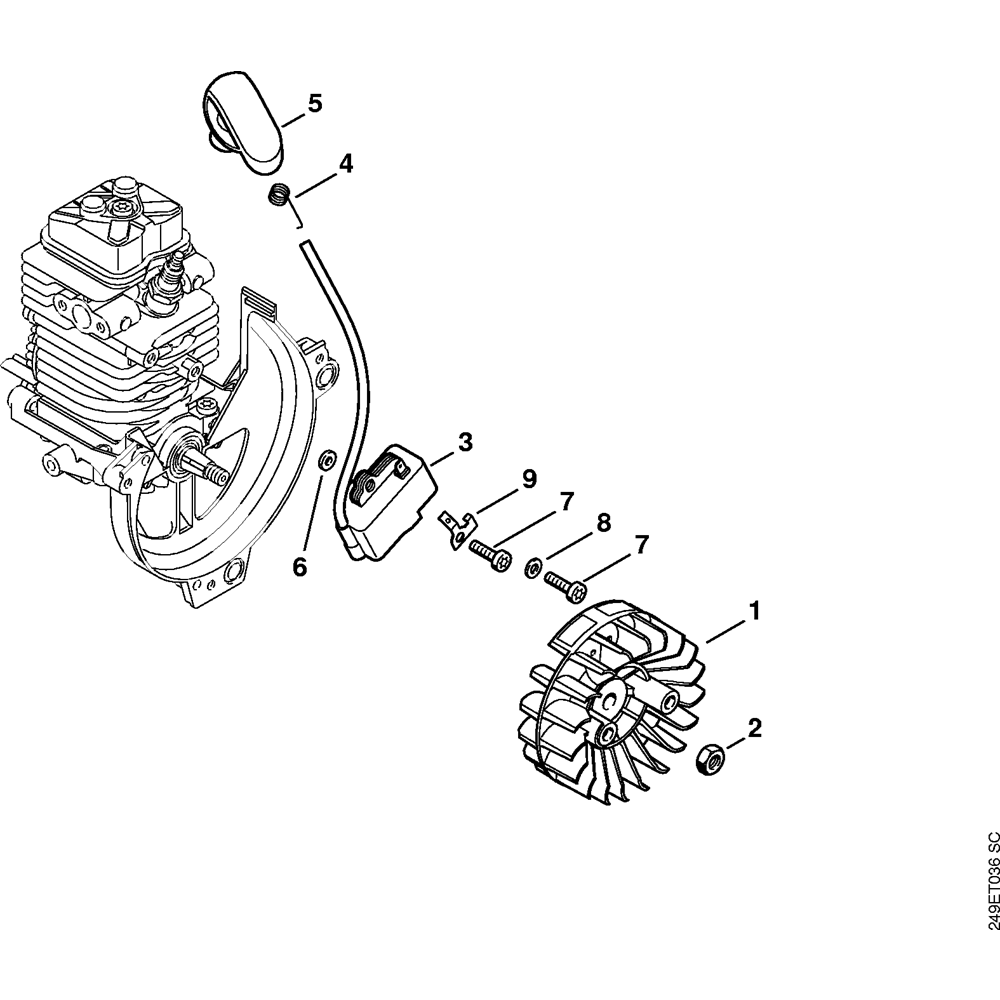 5
4
3
9
7
8
7
6
1
2
249ET036 SC