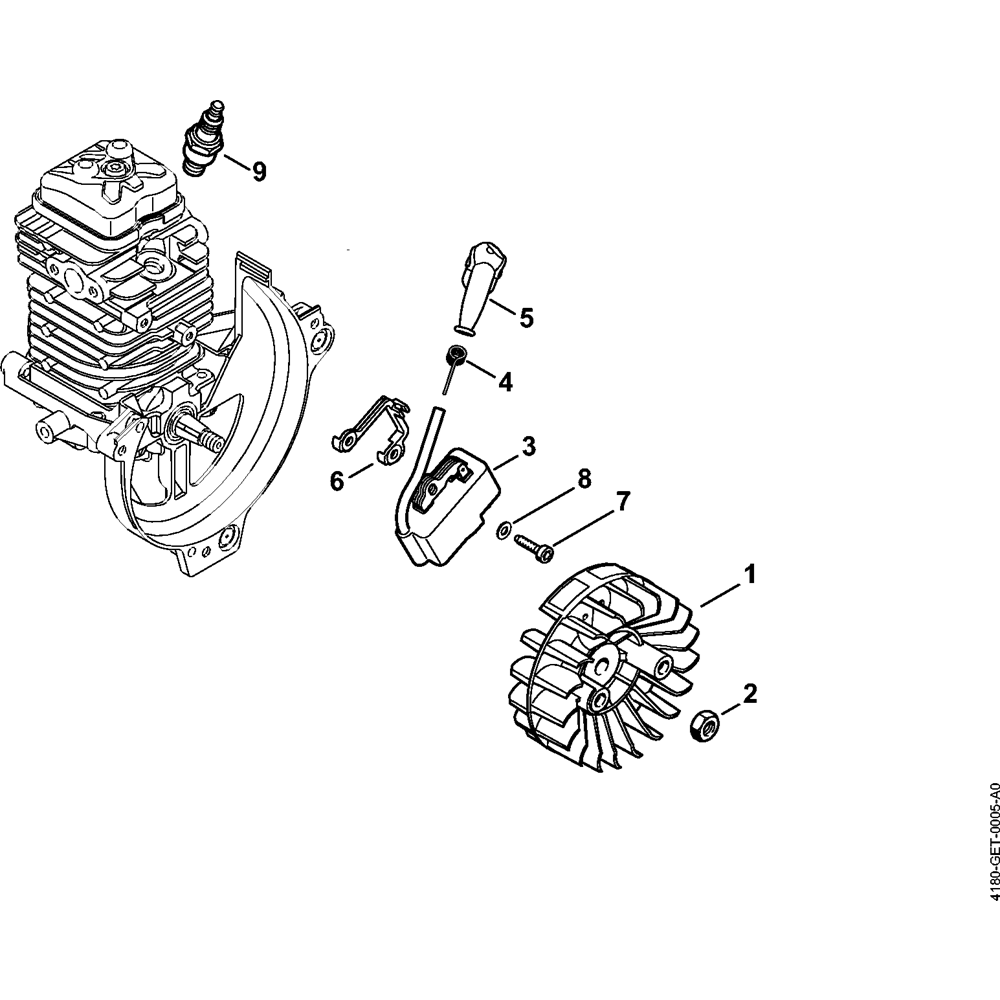 9
5
4
3
6
8
7
1
2
4180-GET-0005-A0