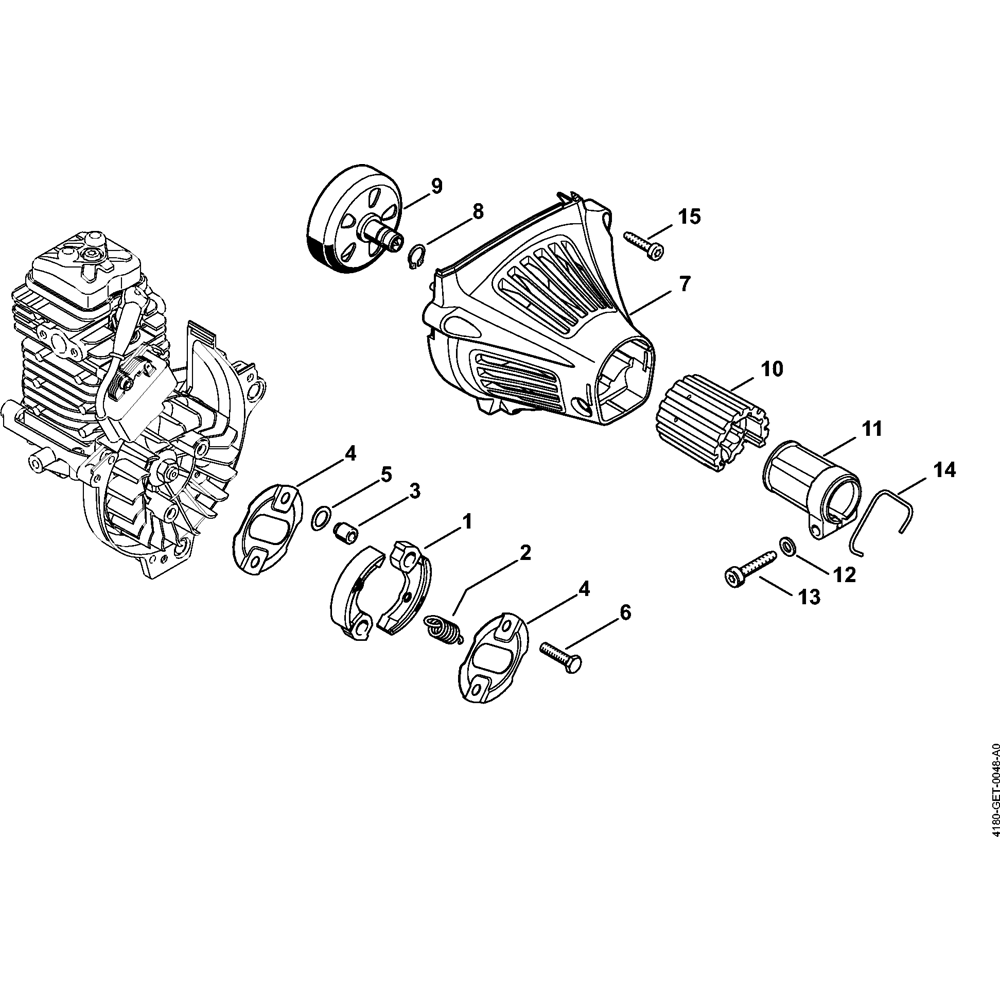 9
8
15
7
10
11
14
4
5
3
1
2
4
6
12
13
4180-GET-0048-A0