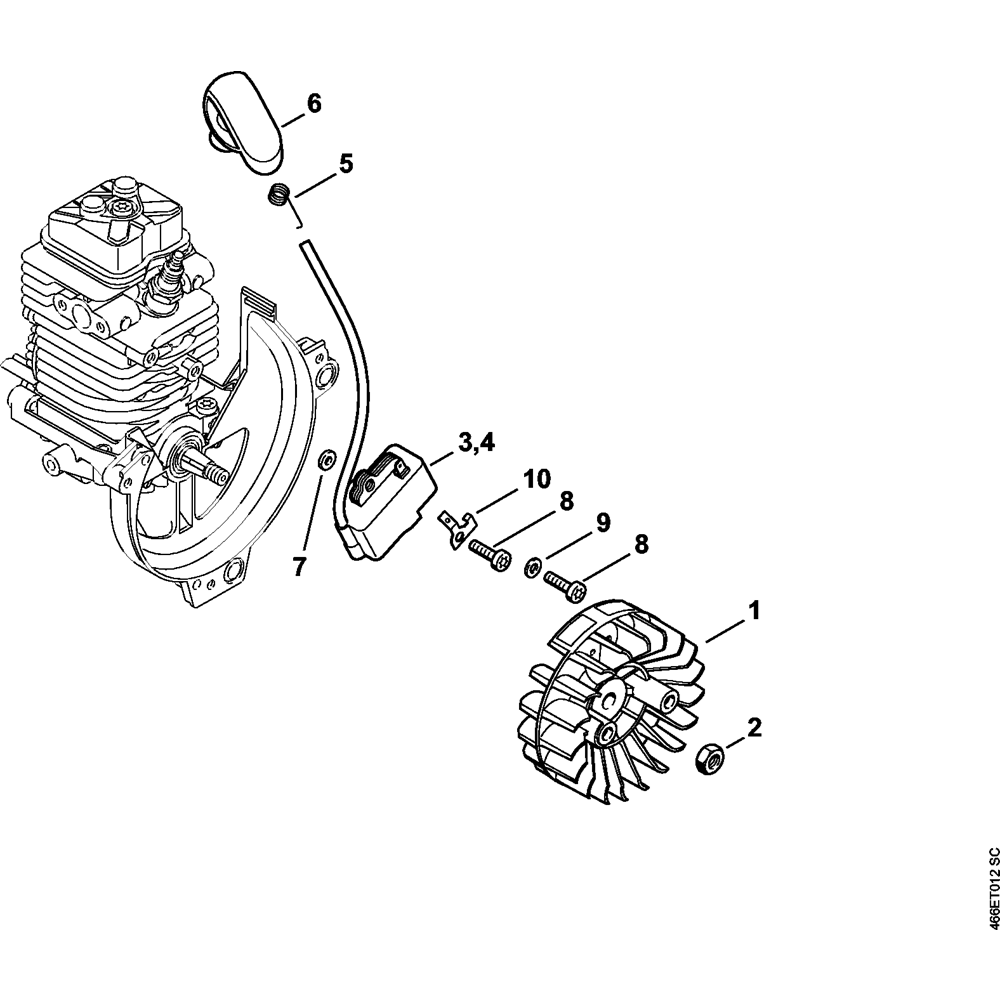 6
5
3,4
10
8
9
8
7
1
2
466ET012 SC