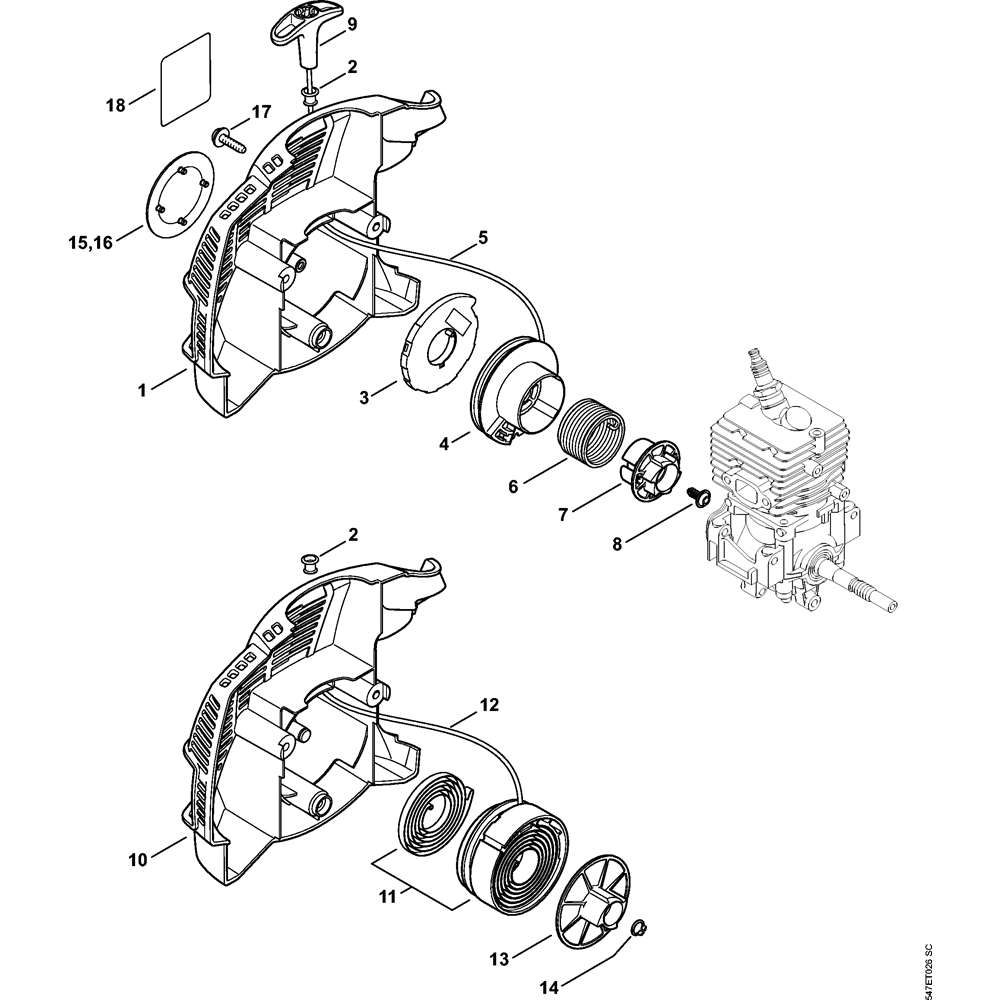 9
2
18
17
15,16
5
1
3
4
6
7
8
2
12
10
11
13
14
547ET026 SC