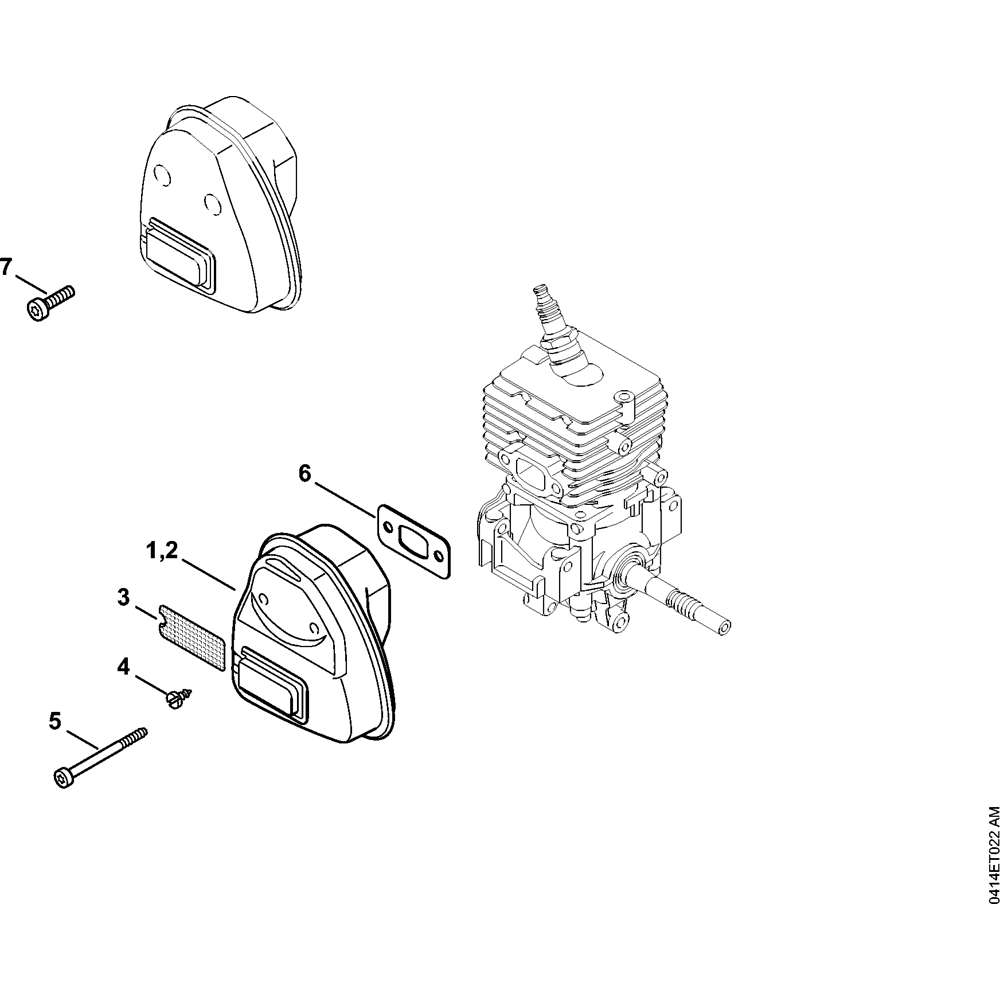 7

6

1,2

3

4

5

0414ET022 AM