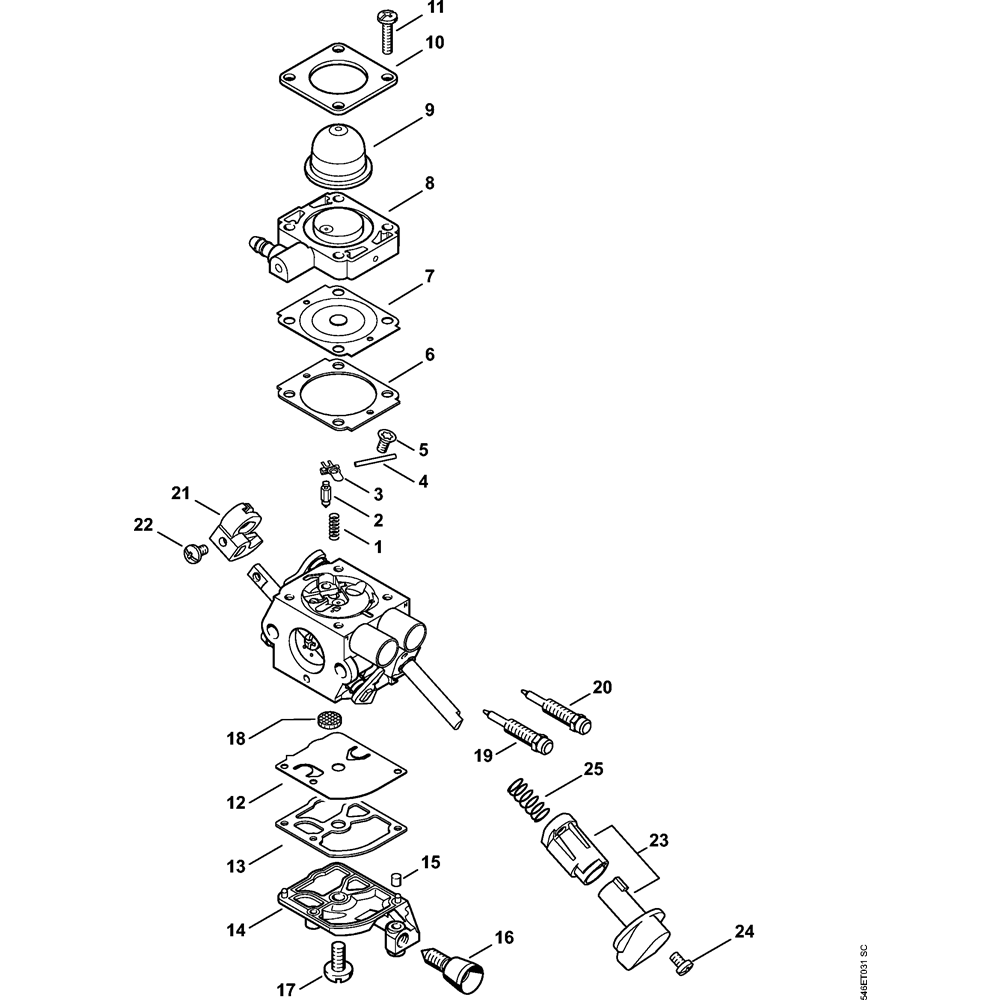 11
10
9
8
7
6
5
4
3
2
1
21
22
20
19
18
25
12
23
13
15
14
16
24
17
546ET031 SC