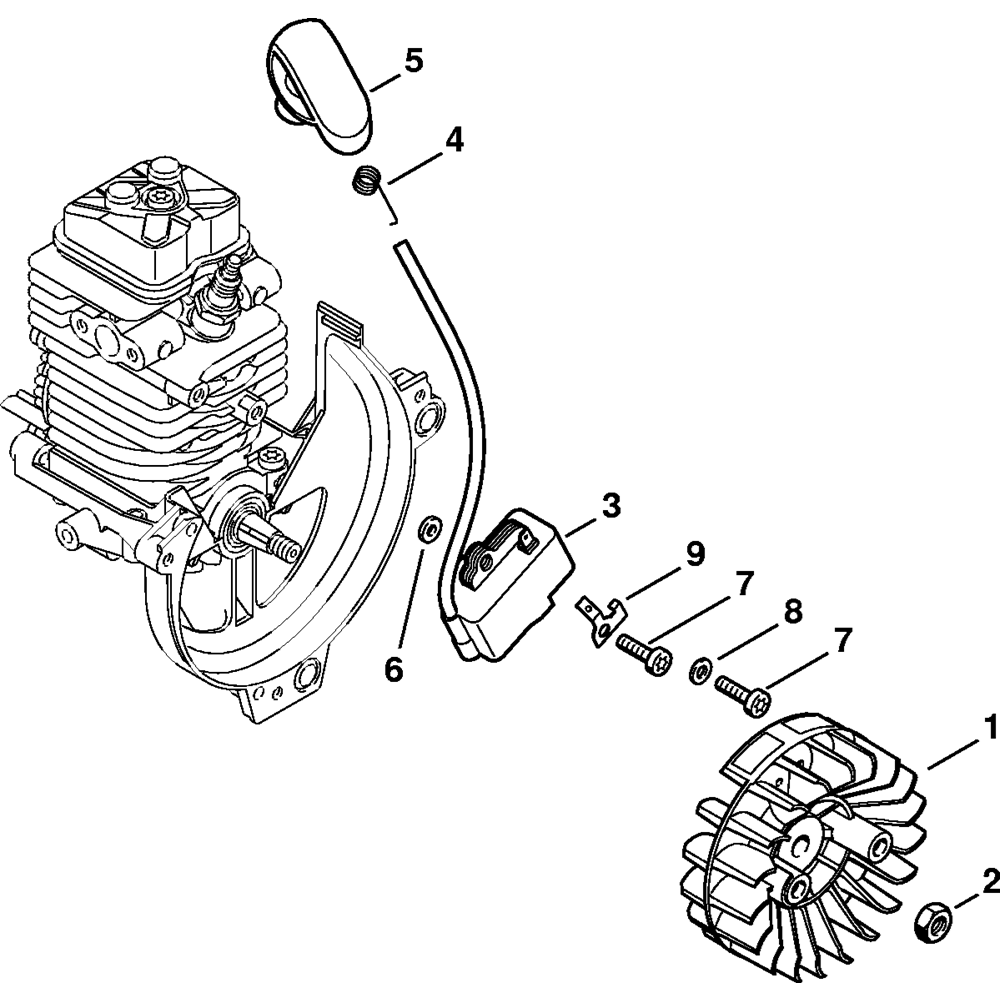 5
4
3
9
7
8
7
6
1
2