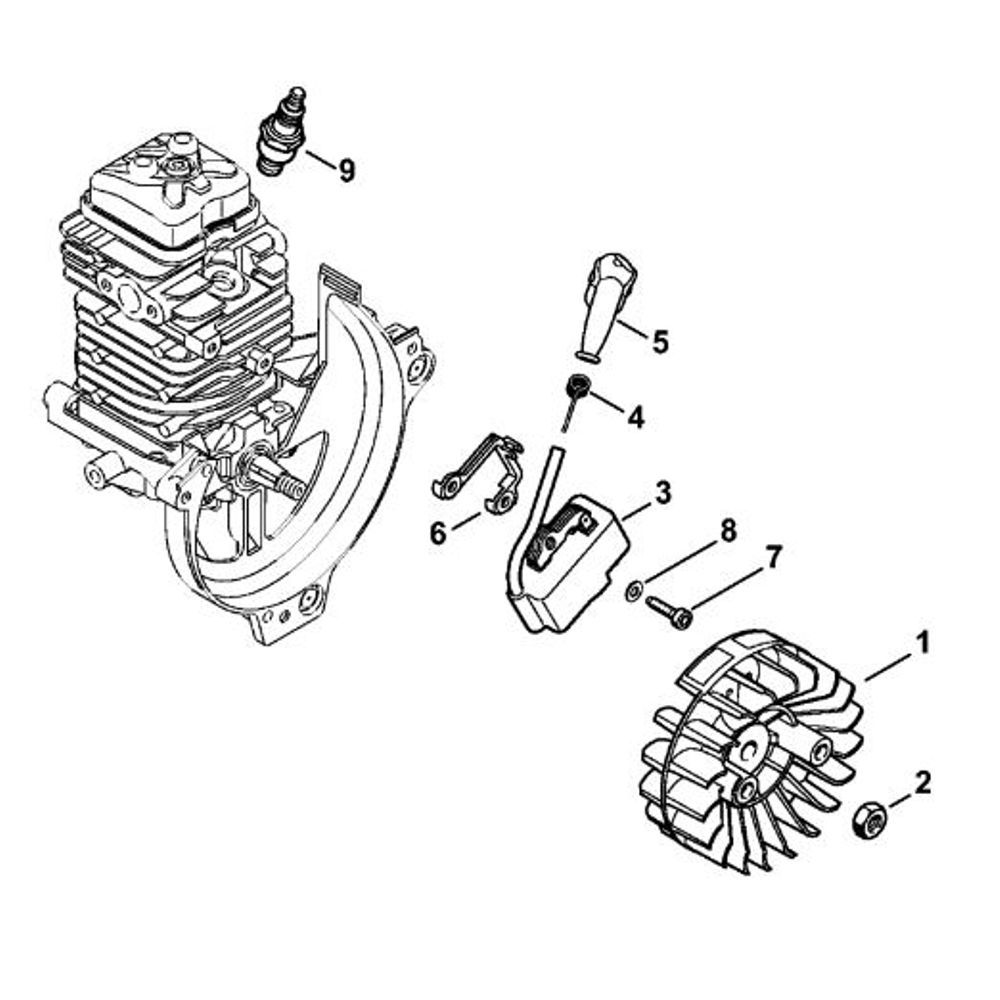 9
5
4
3
6
8
7
1
2