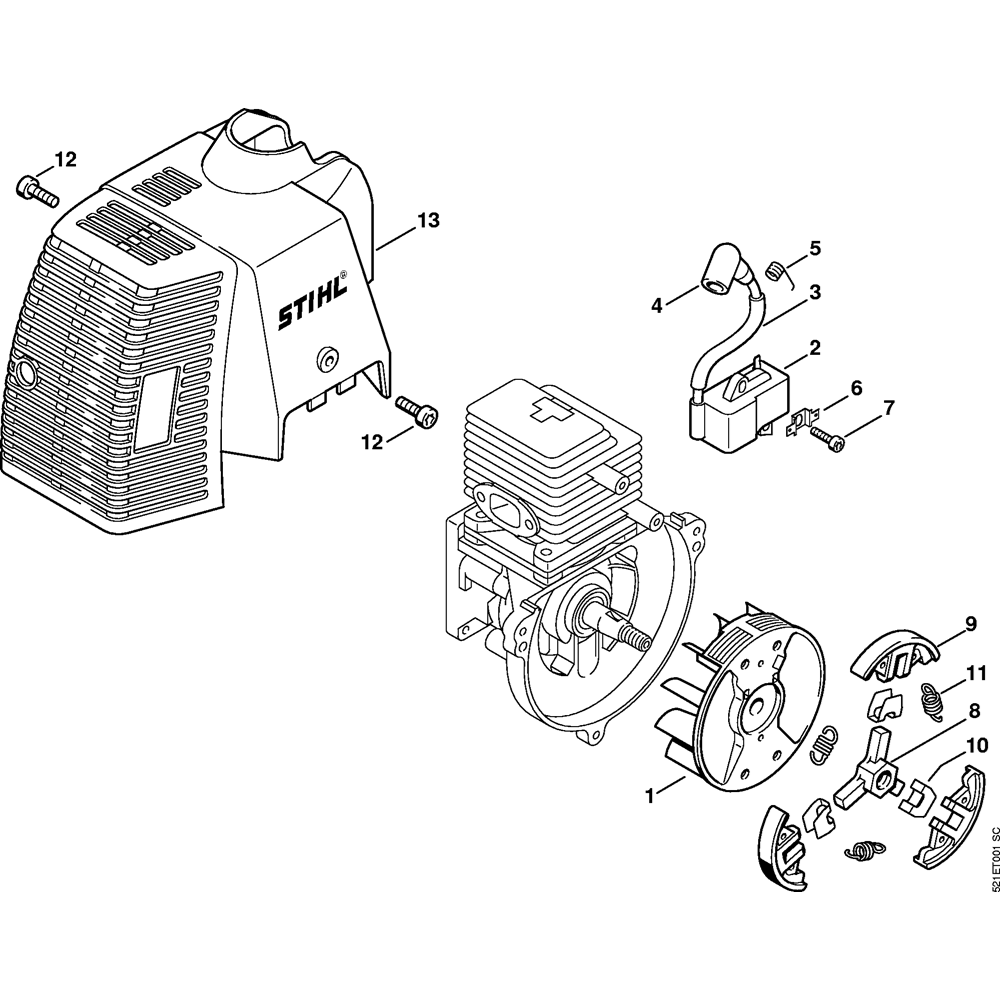 12
13
STIHL®
12
5
4
3
2
6
7
9
11
8
10
1
521ET001 SC