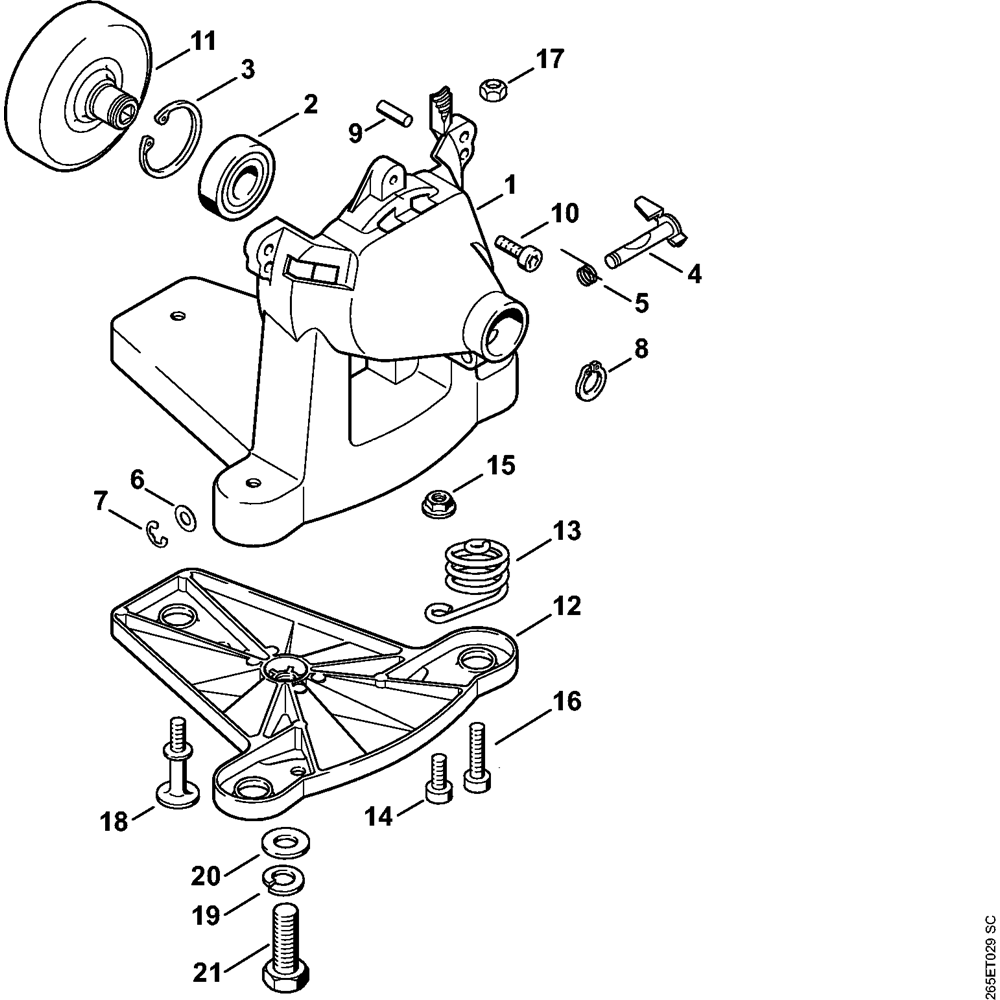 11
3
2
17
9
1
10
4
5
8
15
6
7
13
12
16
18
14
20
19
21
265ET029 SC