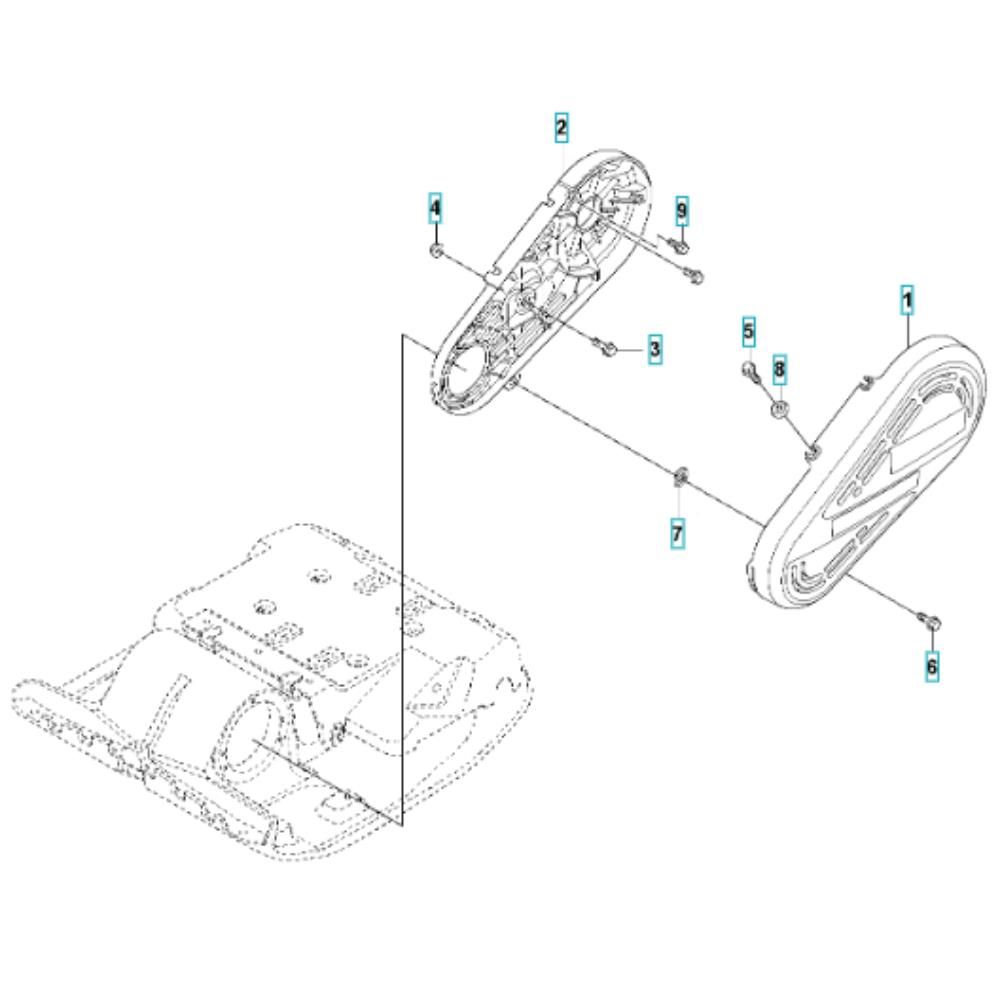 2
4
9
3
1
5
8
7
6