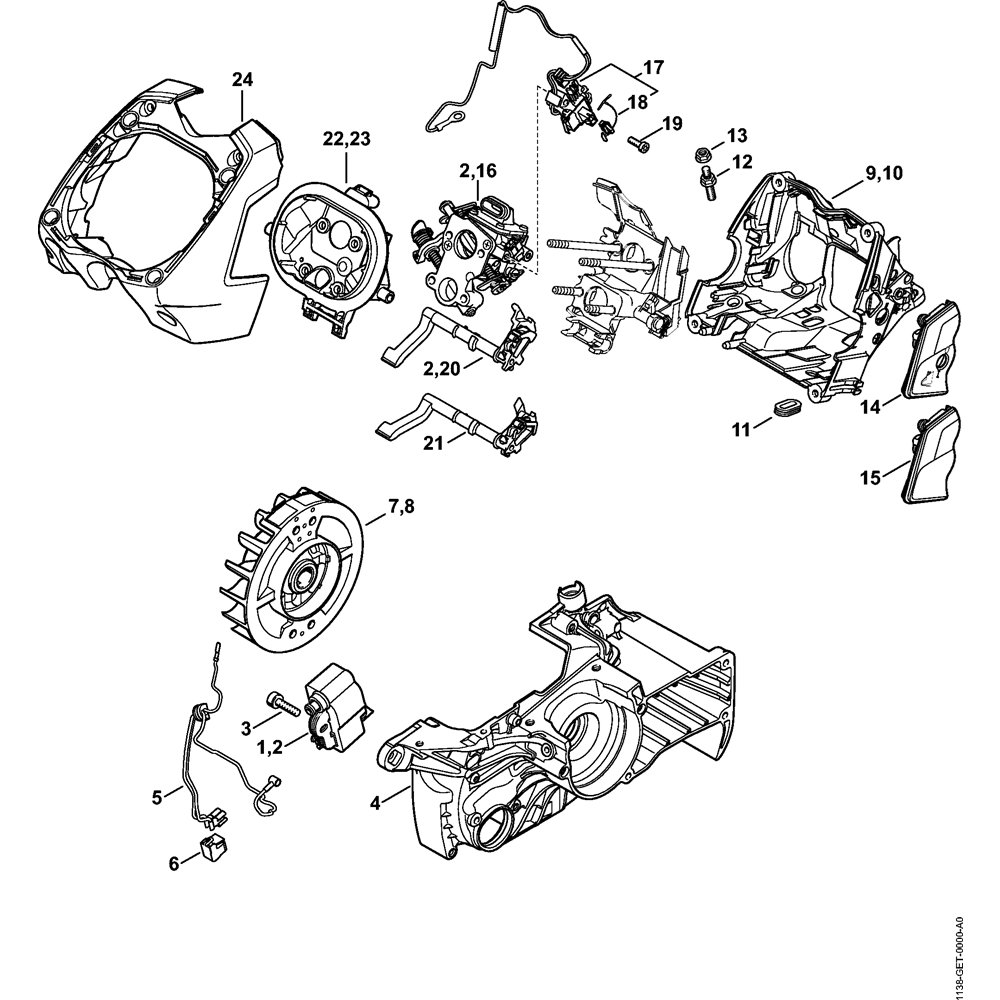 24
22,23
2,16
17
18
19
13
12
9,10
2,20
21
11
14
15
7,8
3
1,2
5
6
4
1138-GET-0000-A0