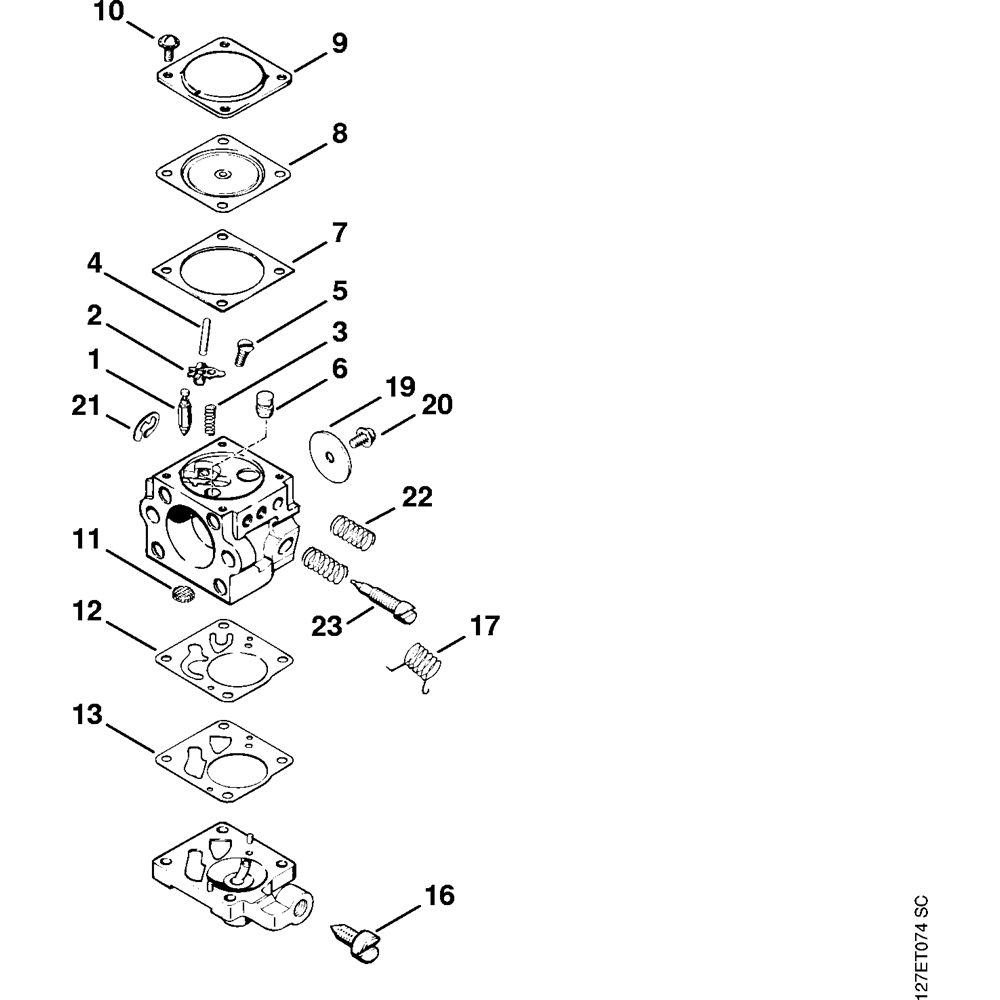 10
9
8
7
4
5
2
3
1
6
21
19
20
22
11
23
17
12
13
16
127ET074 SC