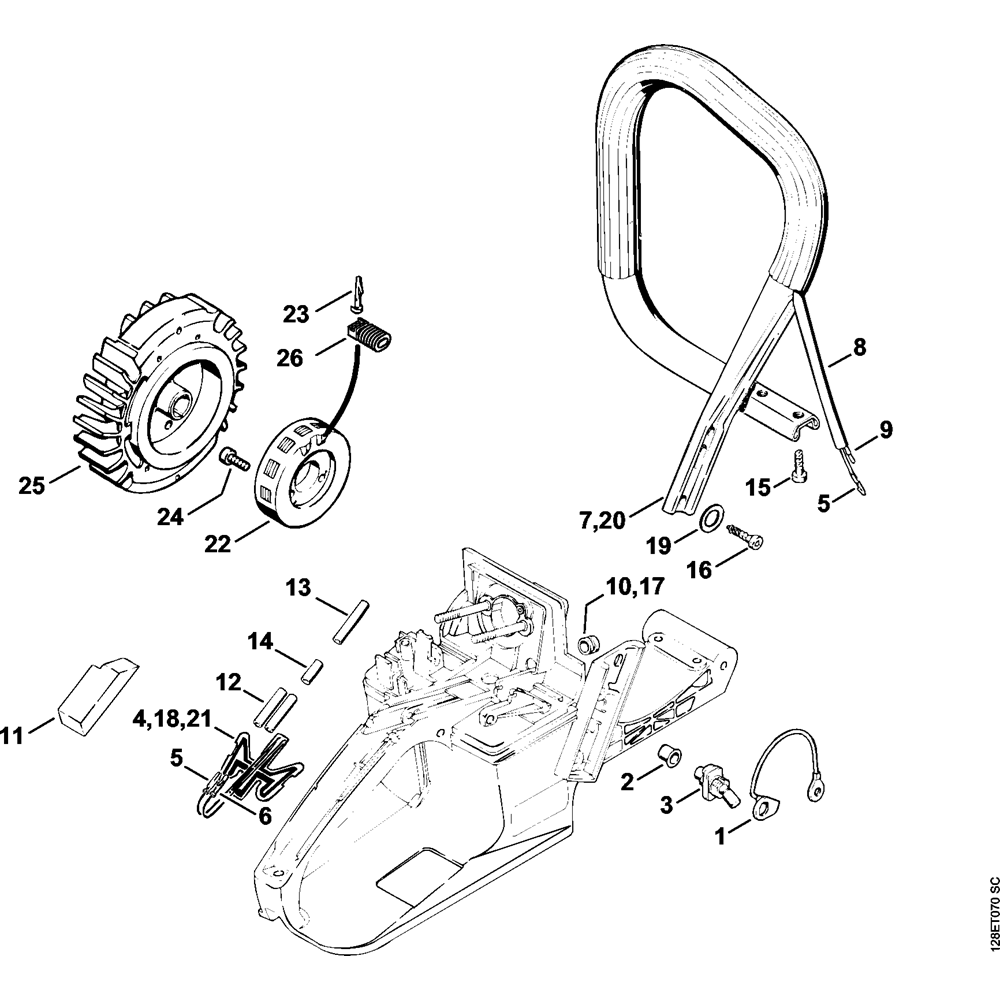 23
26
25
24
22
8
9
15
5
7,20
19
16
13
10,17
14
12
11
4,18,21
5
6
2
3
1
128ET070 SC