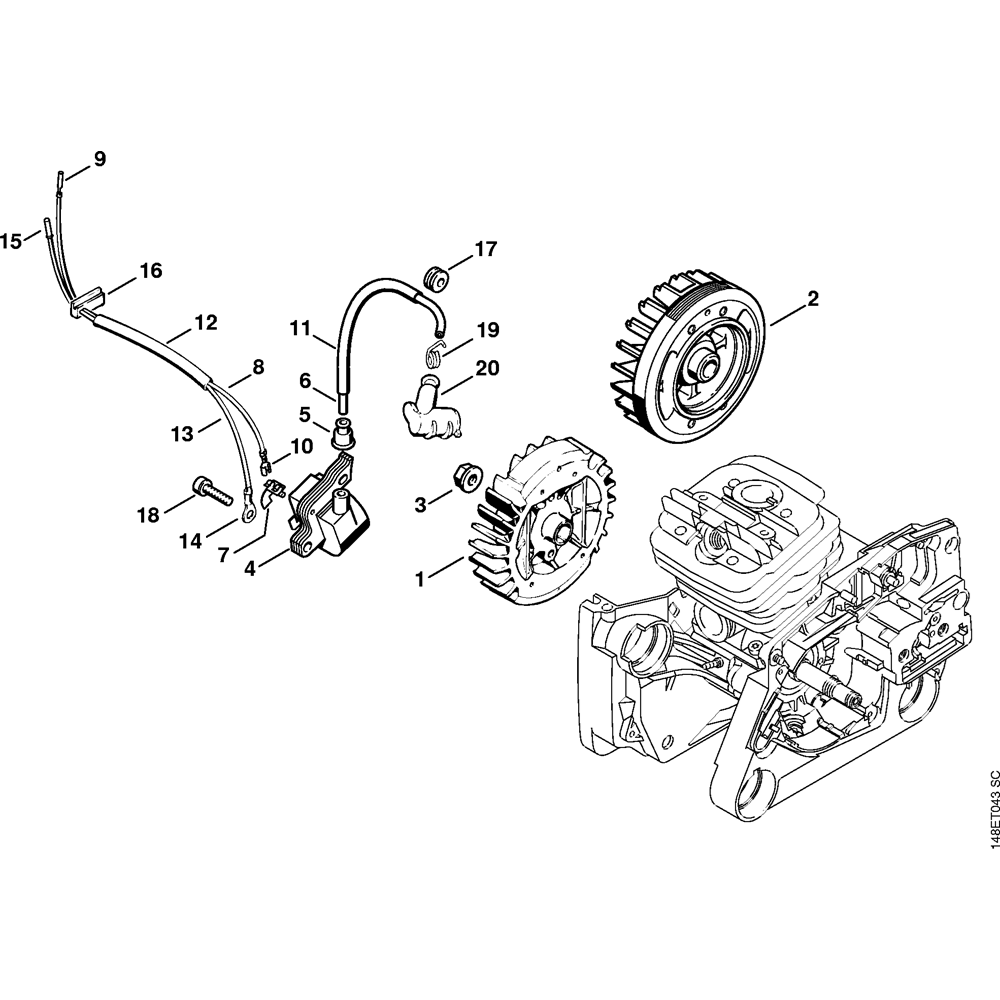 9
15
16
12
8
13
10
18
14
7
4
11
6
5
17
19
20
3
1
2
148ET043 SC