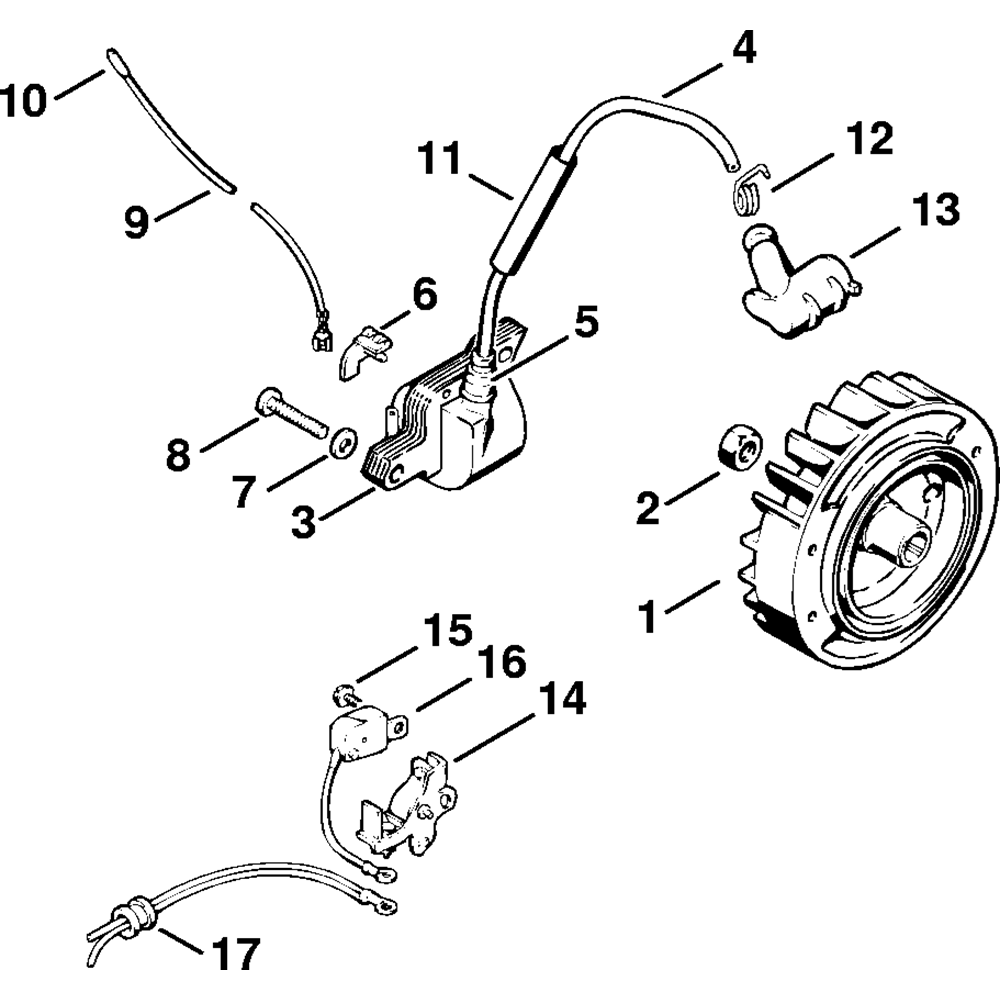 10
4
11
12
9
13
6
5
8
7
3
2
1
15
16
14
17