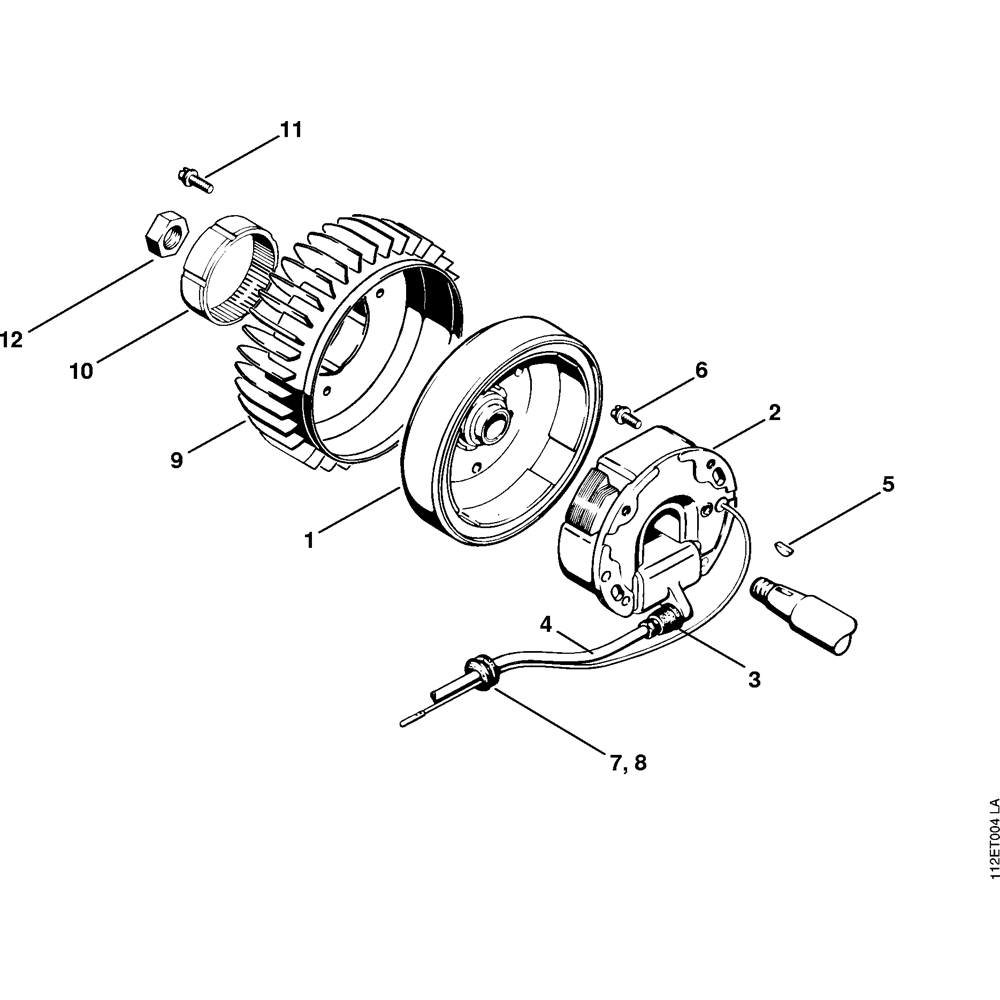 11

12

10

9

6

2

5

1

4

3

7, 8

112ET004 LA