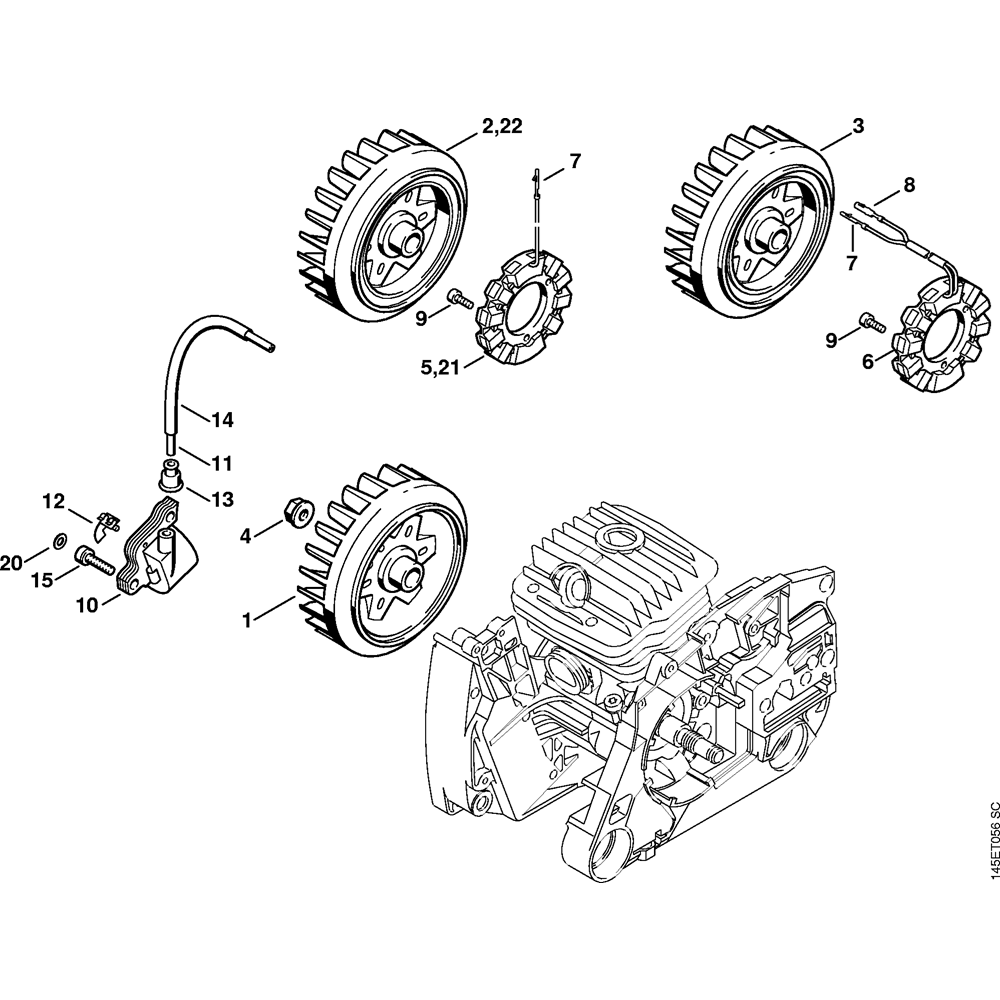 2,22
7
3
8
7
9
5,21
9
6
14
11
13
12
4
20
15
10
1
145ET056 SC