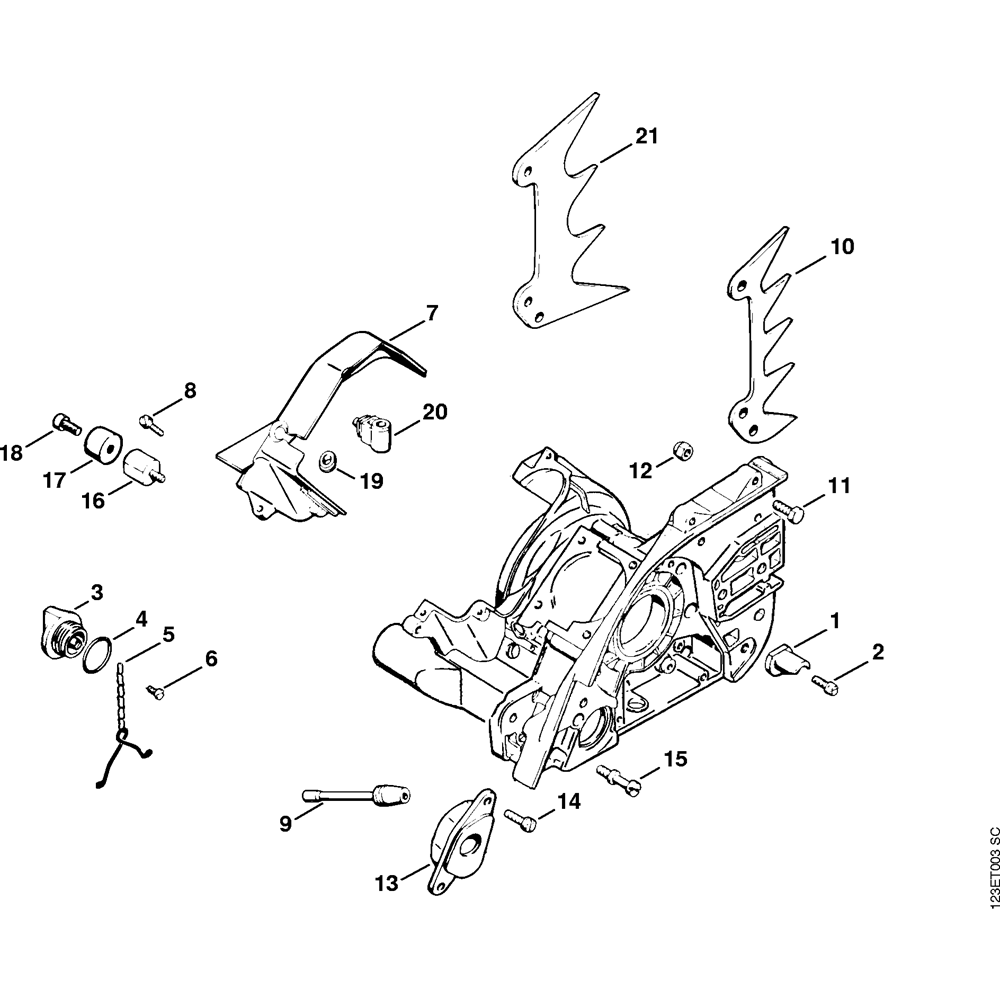 21
10
7
8
20
18
17
16
19
12
11
3
4
5
6
1
2
15
9
14
13
123ET003 SC