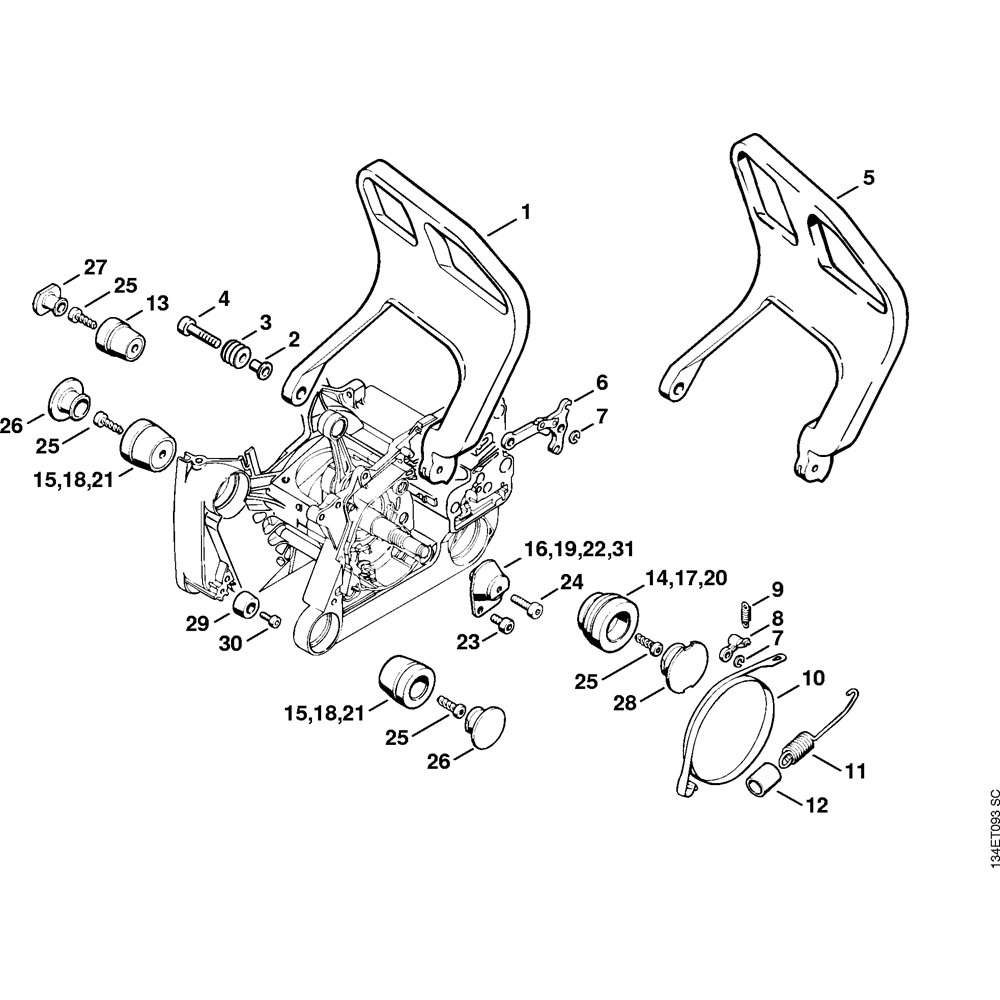 1
5
27
25
13
4
3
2
6
7
26
25
15,18,21
16,19,22,31
24
14,17,20
9
8
7
29
30
23
25
28
10
15,18,21
25
26
11
12
134ET093 SC