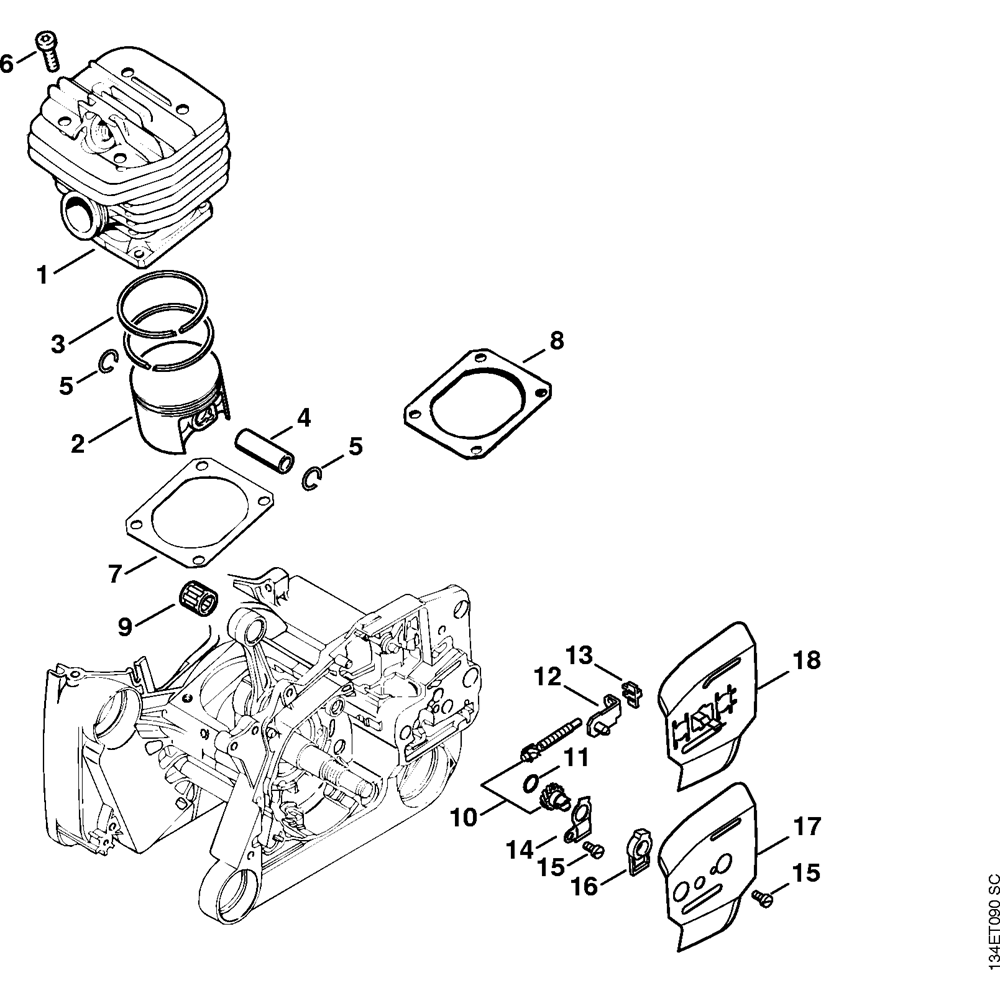 6
1
3
5
2
4
5
8
7
9
13
12
18
11
10
14
15
16
17
15
134ET090 SC