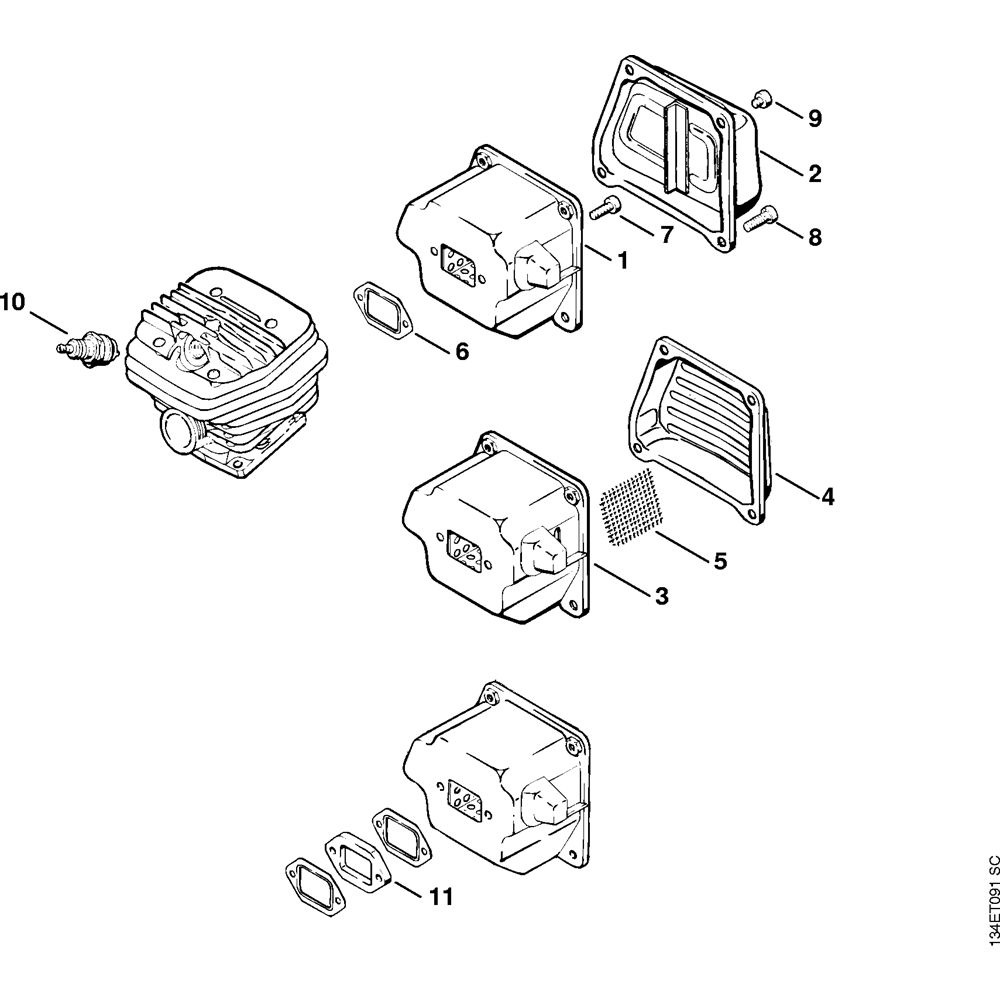 9
2
7
8
1
10
6
4
5
3
11
134ET091 SC