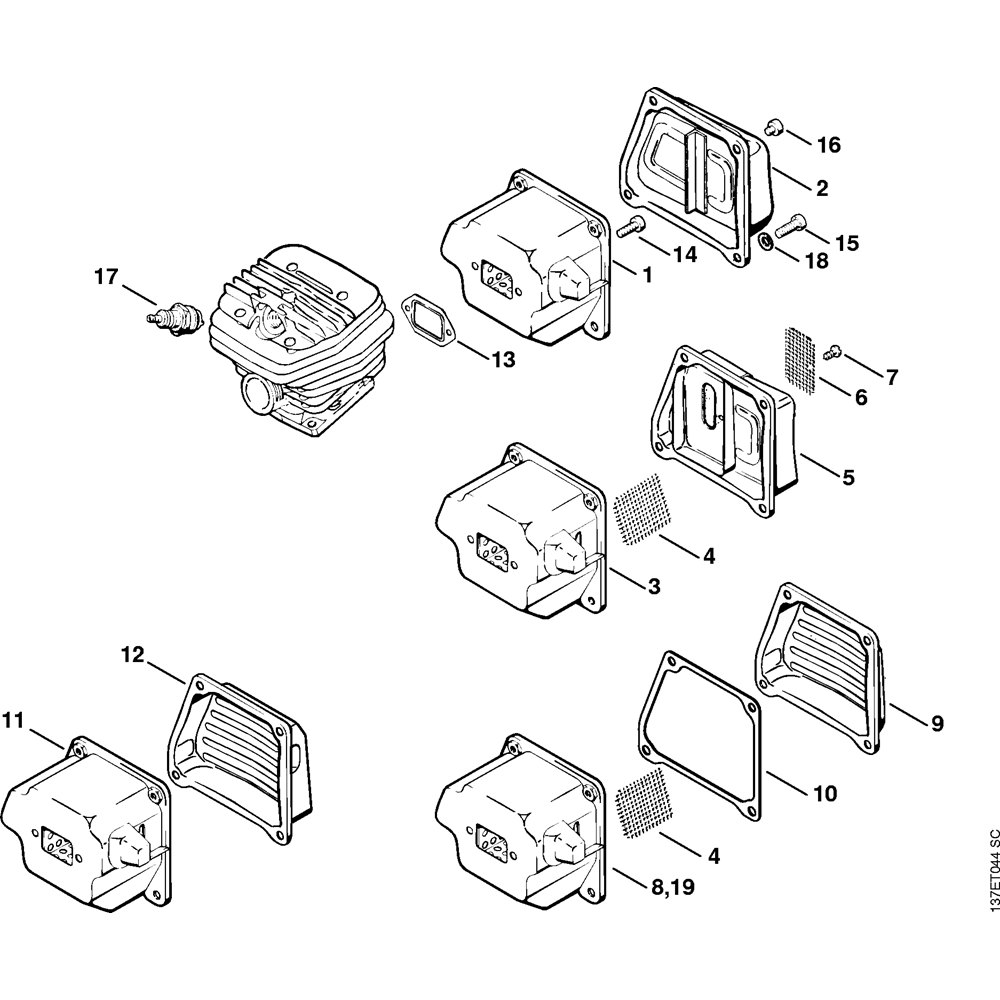 16
2
15
18
14
1
17
13
7
6
5
4
3
12
11
9
10
4
8,19
137ET044 SC