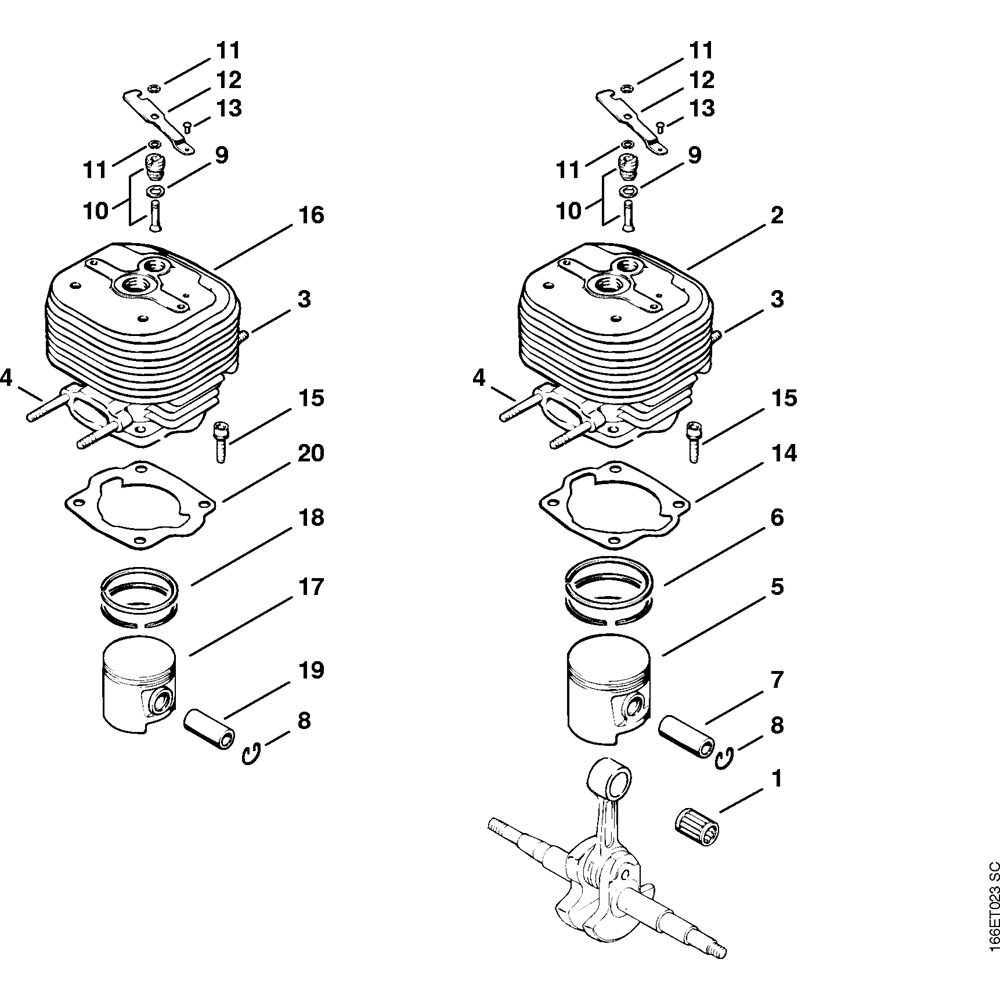 11
12
13
11
9
10
16
3
4
15
20
18
17
19
8

11
12
13
11
9
10
2
3
4
15
14
6
5
7
8
1

166ET023 SC