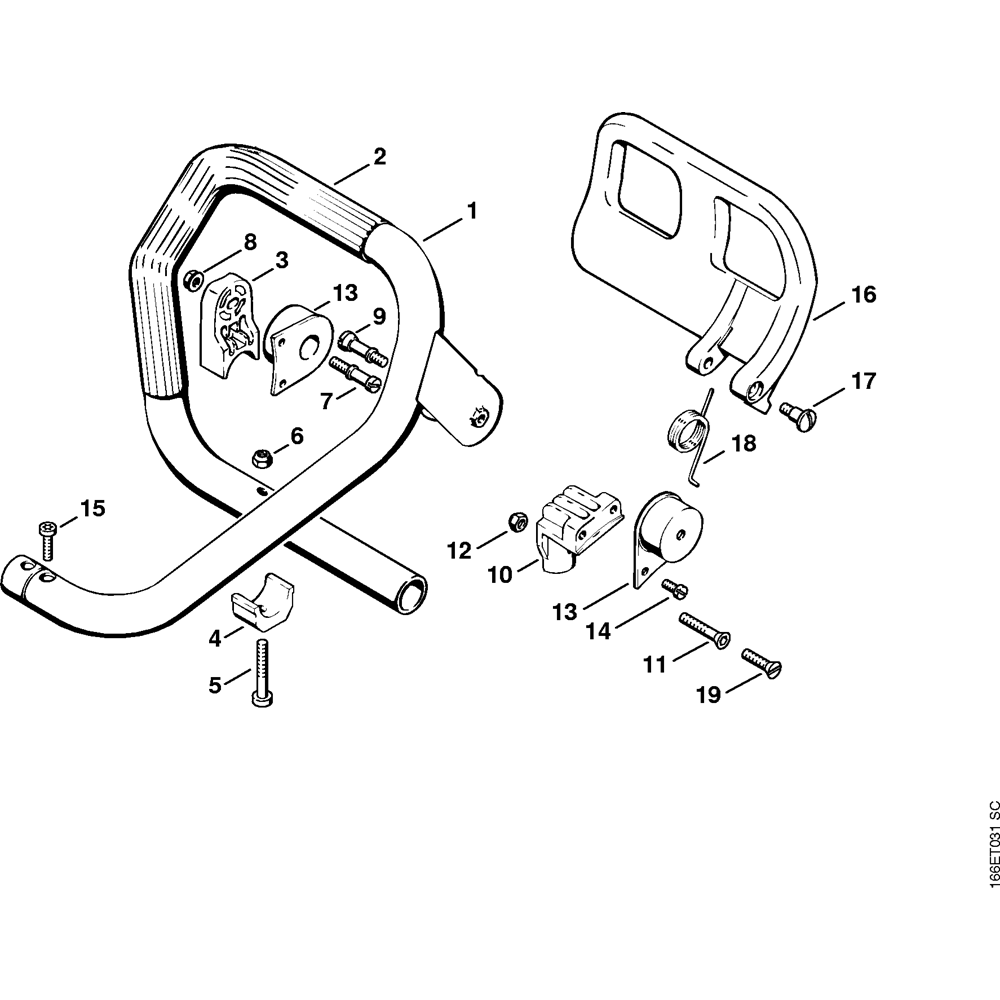 2
1
8
3
13
9
7
6
15
4
5
16
17
18
12
10
13
14
11
19
166ET031 SC