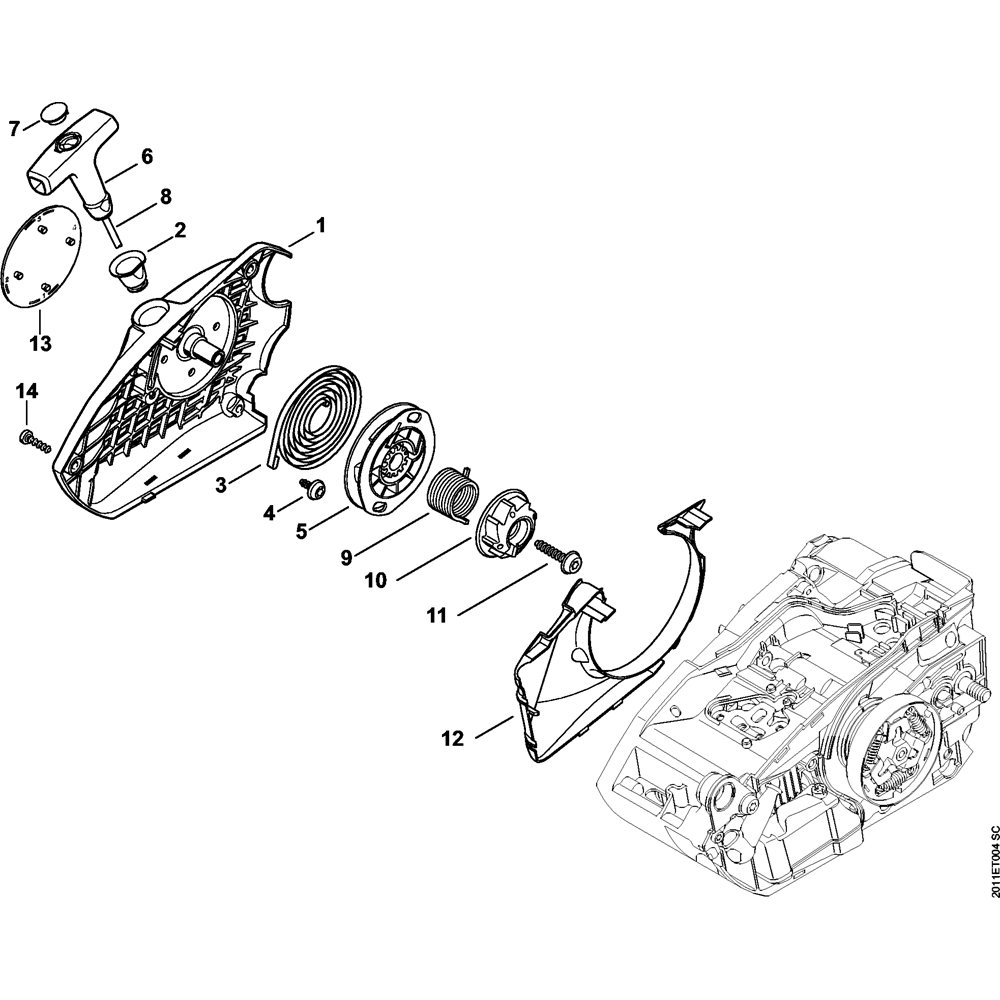 7
6
8
2
1
13
14
3
4
5
9
10
11
12
2011ET004 SC