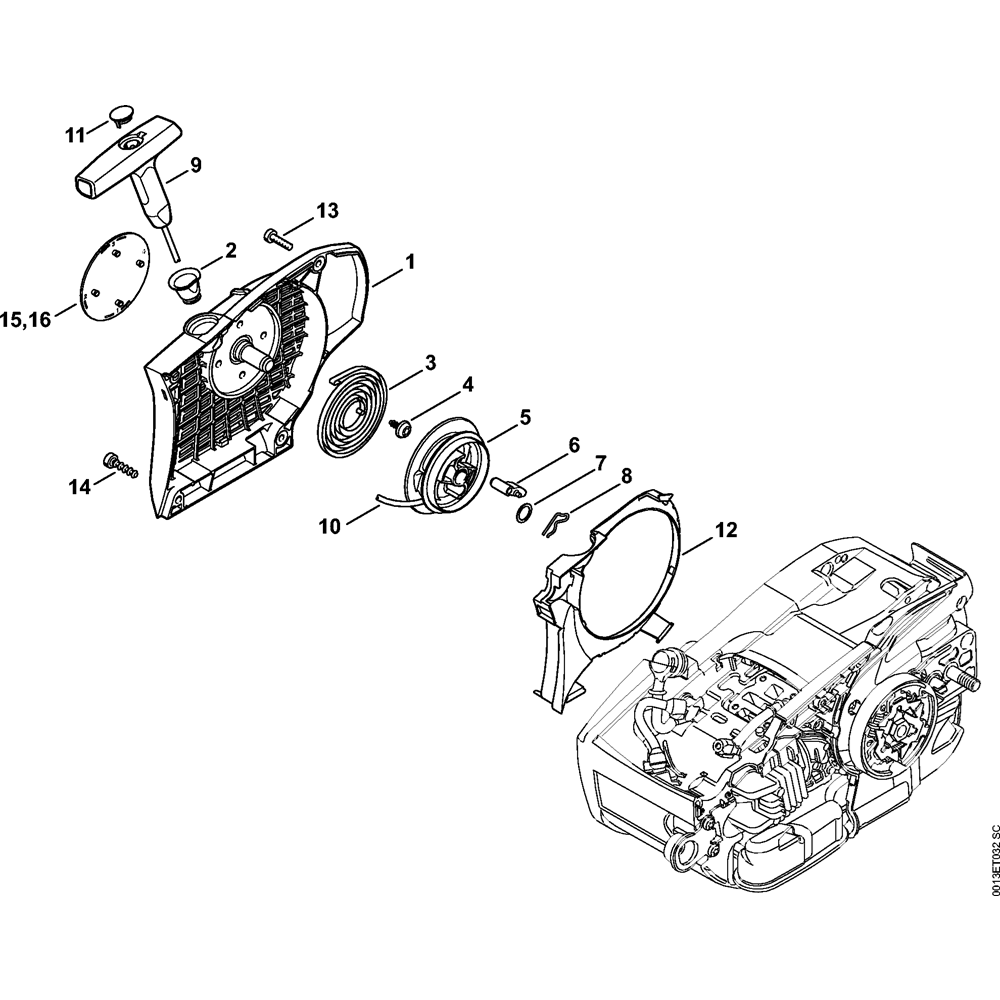 11
9
13
2
1
15,16
3
4
5
6
7
8
14
10
12
0013ET032 SC