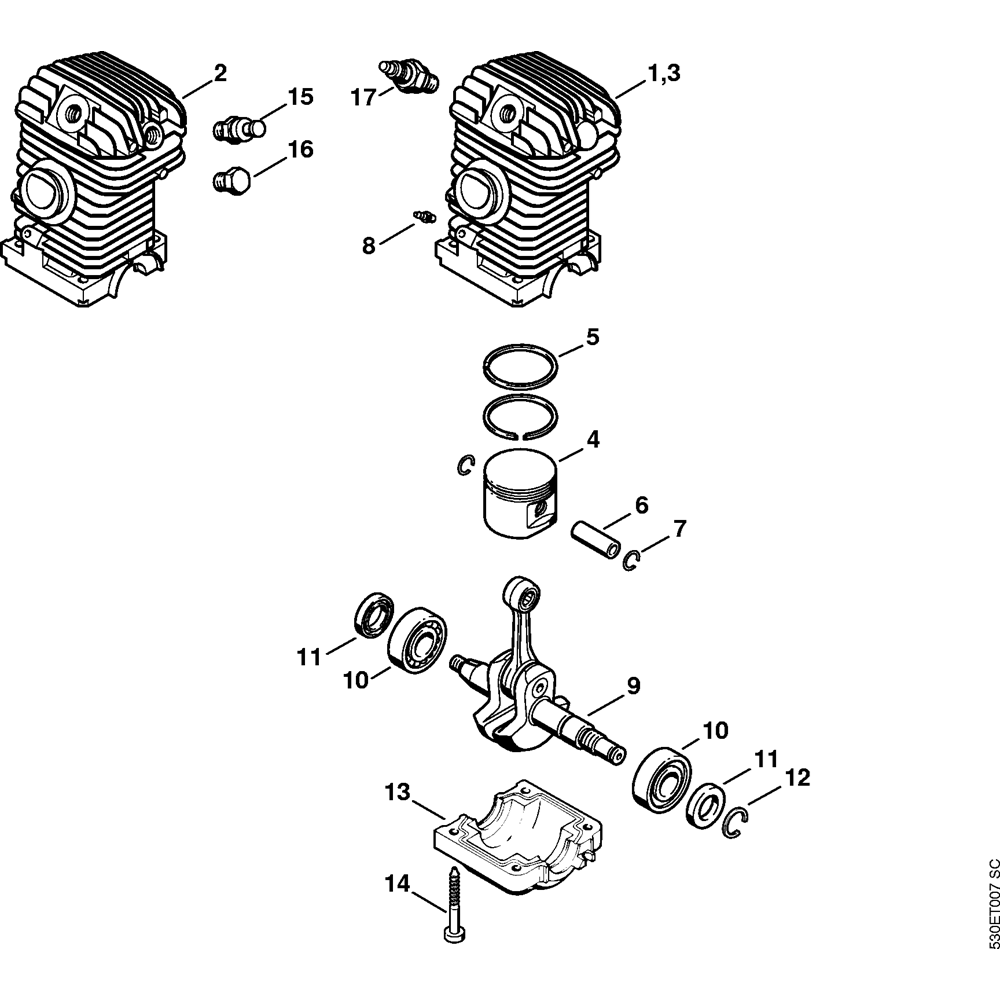 2
15
16
17
1,3
8
5
4
6
7
11
10
9
10
11
12
13
14
530ET007 SC