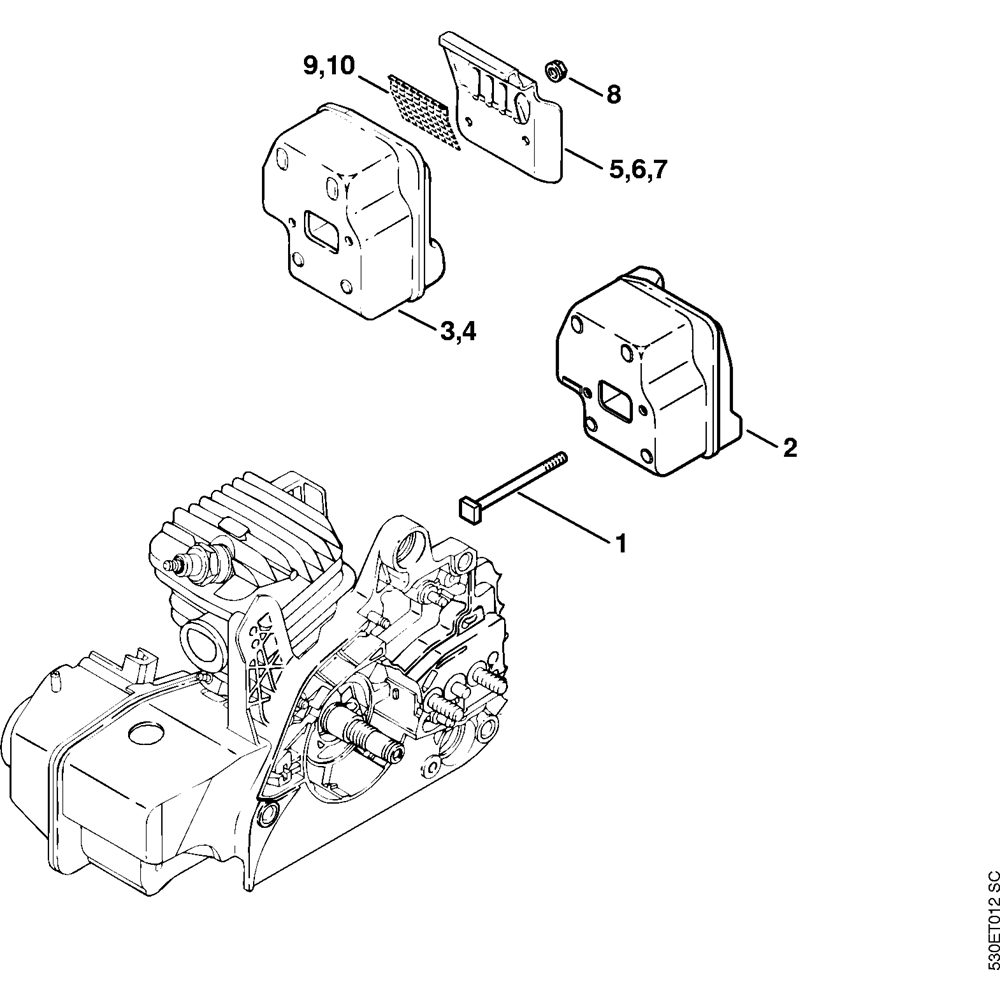 9,10
8
5,6,7
3,4
2
1
530ET012 SC