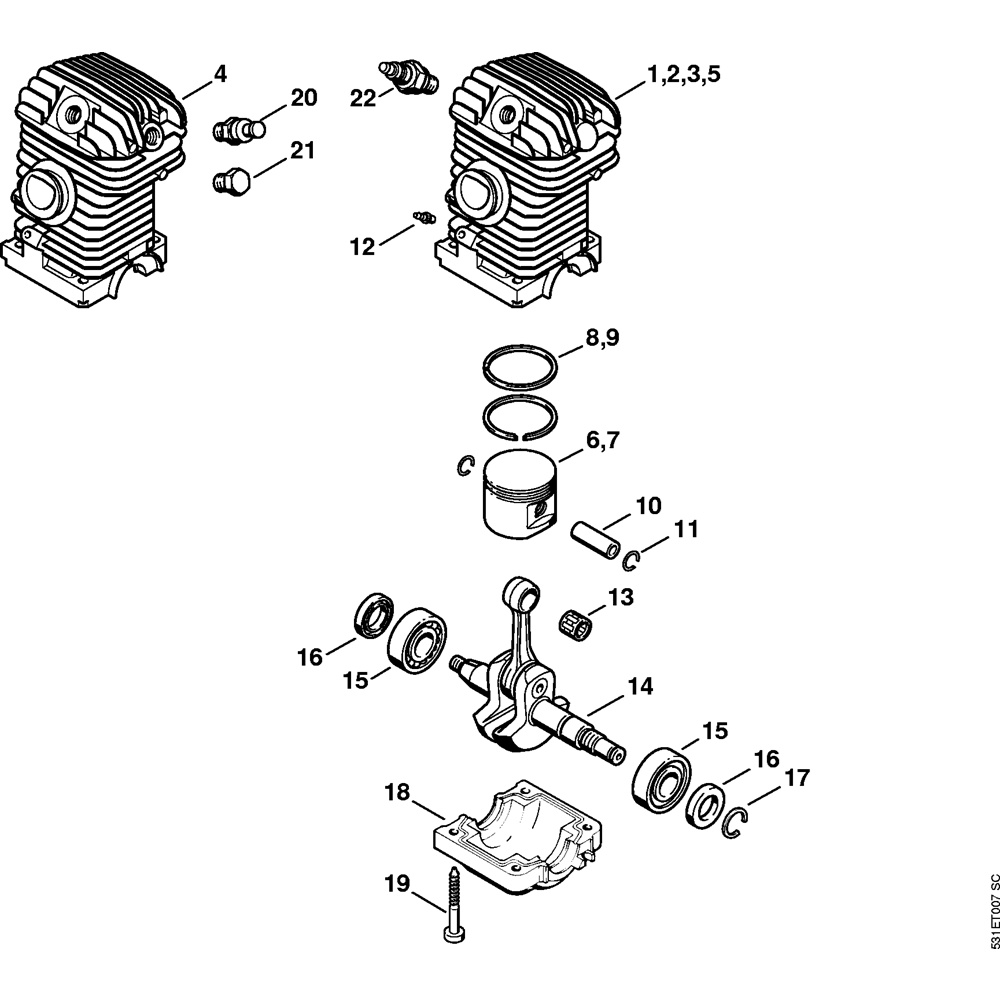 4
20
21
22
1,2,3,5
12
8,9
6,7
10
11
13
16
15
14
15
16
17
18
19
531ET007 SC