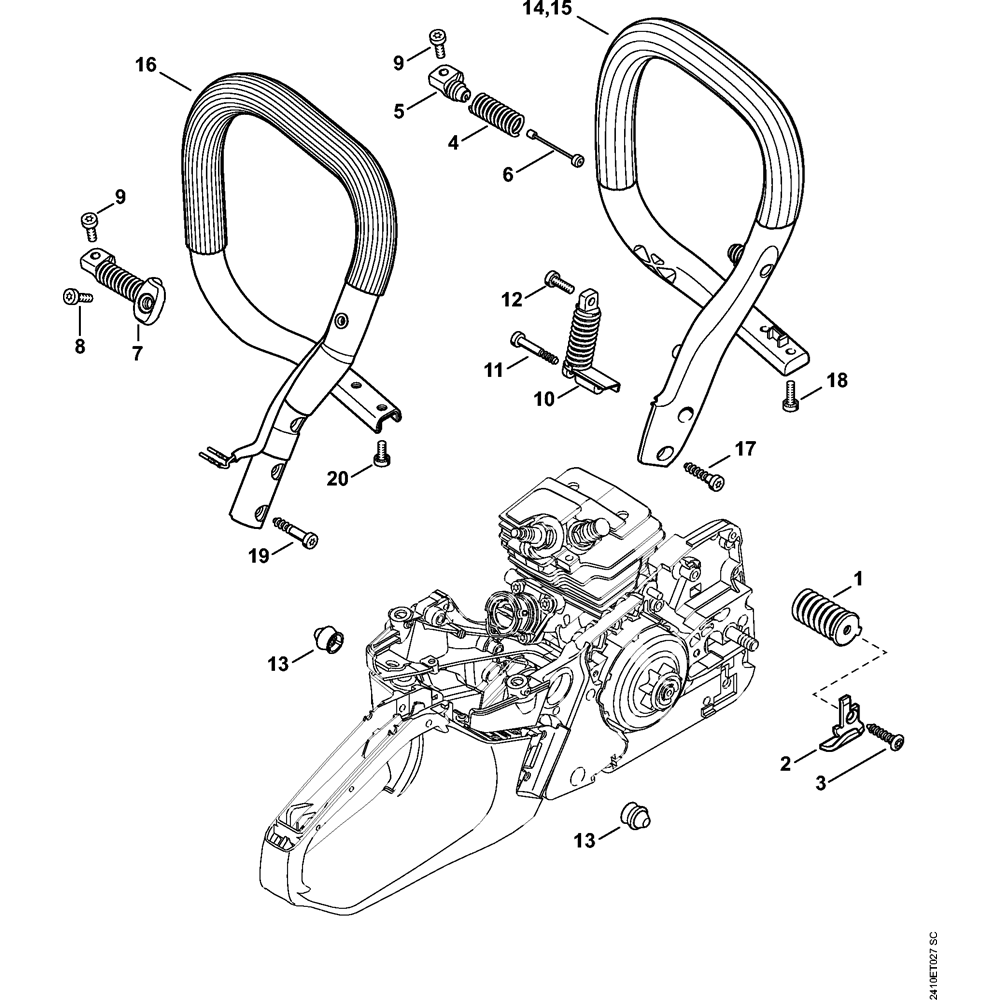 14,15

16

9

5

4

6

9

8

7

12

11

10

18

17

20

19

1

13

2

3

13

2410ET027 SC