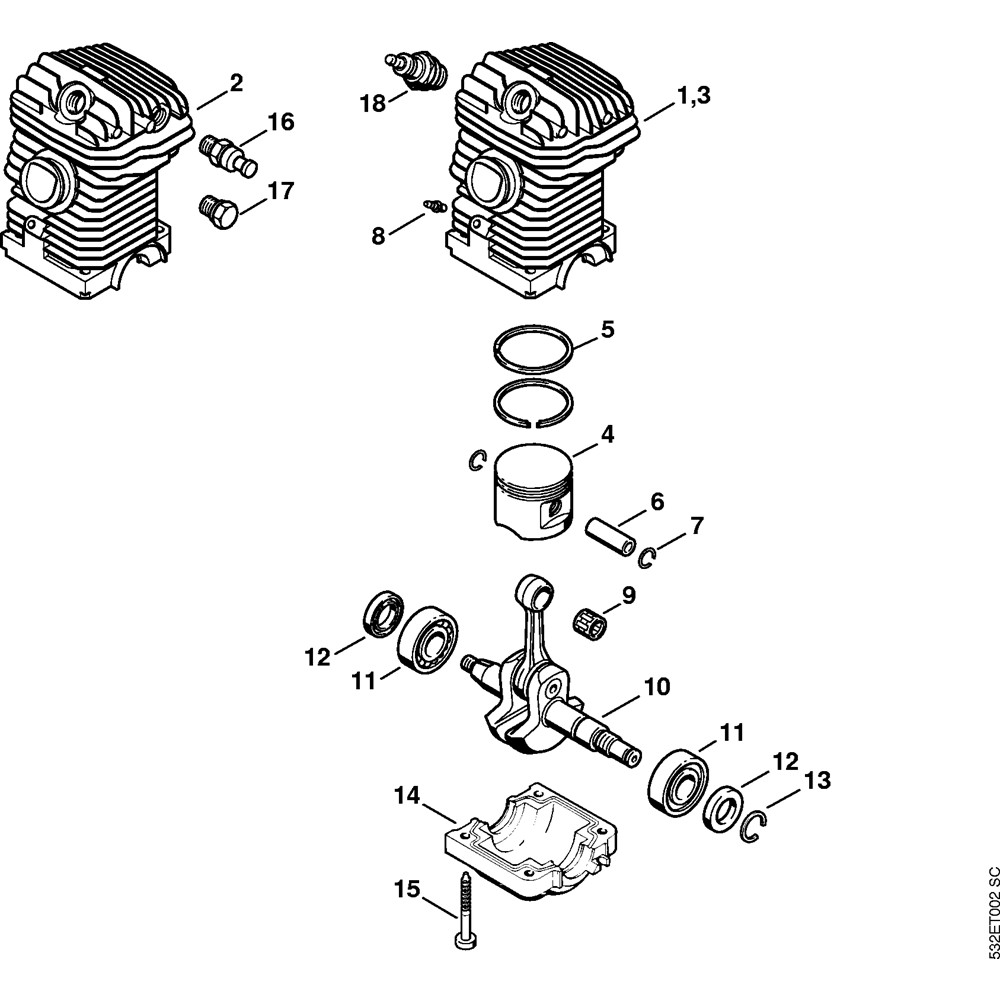 2
16
17
18
1,3
8
5
4
6
7
9
12
11
10
11
12
13
14
15
532ET002 SC