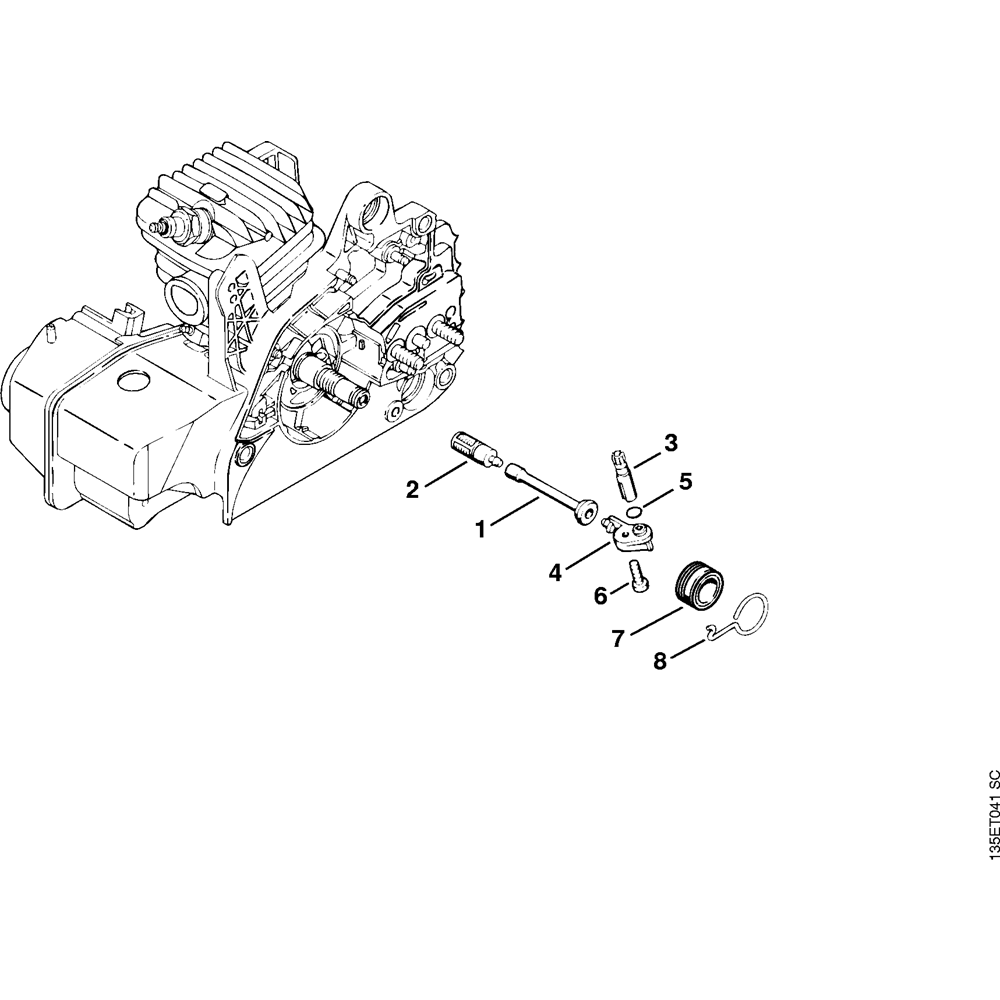 3
2
5
1
4
6
7
8
135ET041 SC