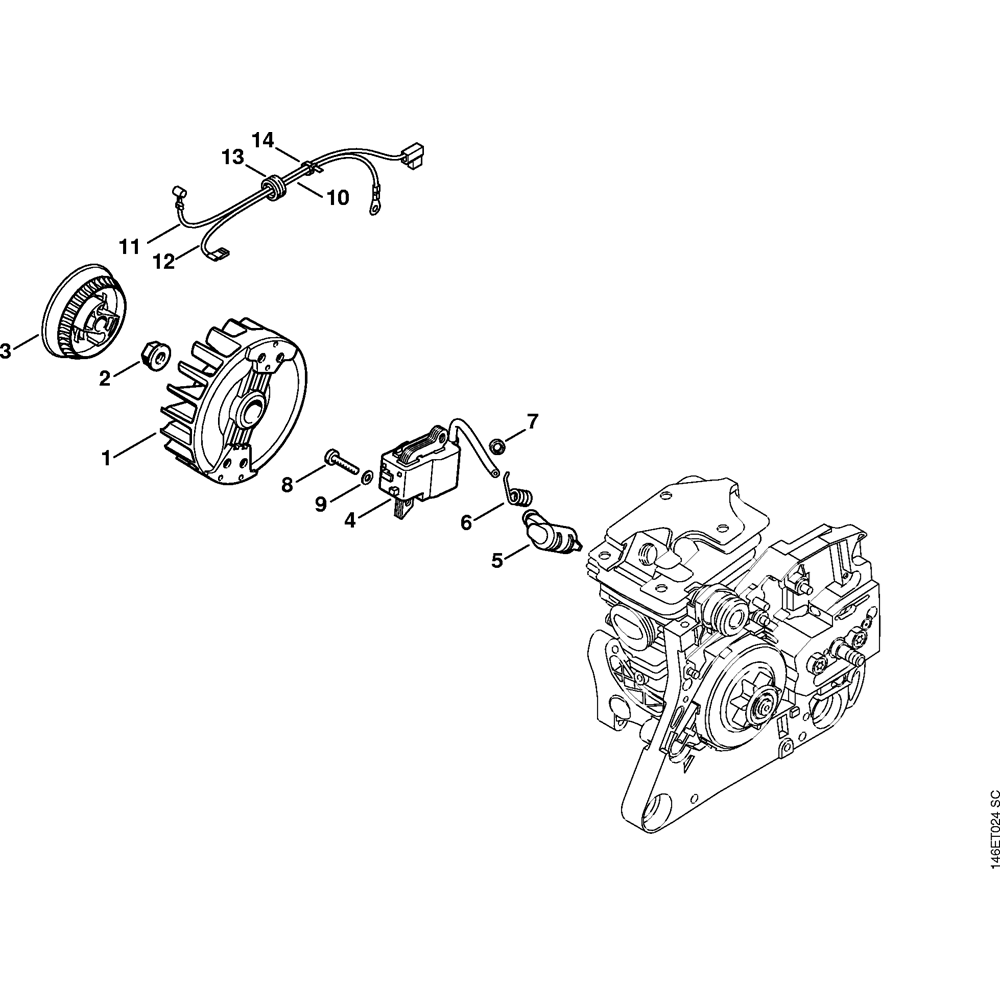 14
13
10
11
12
3
2
1
7
8
9
4
6
5
146ET024 SC