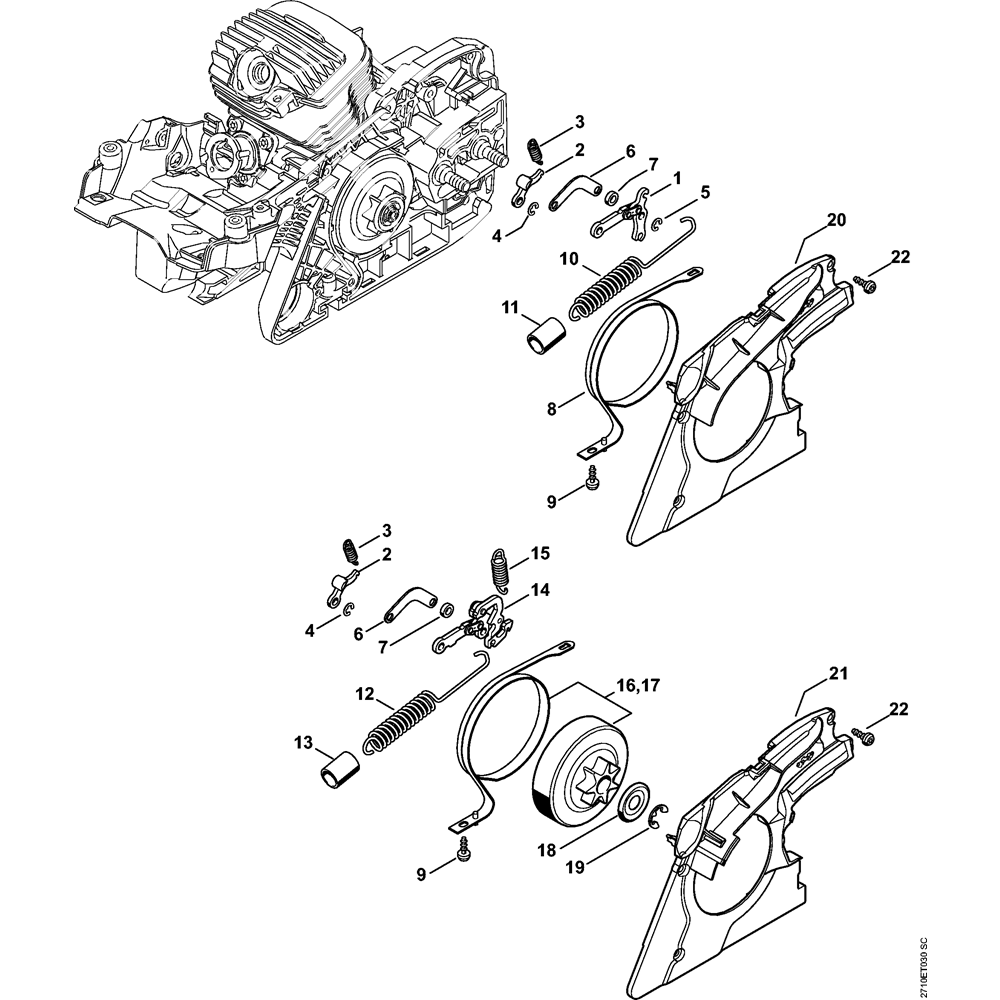 3
2
6
7
1
5
4
20
22
10
11
8
9
3
2
15
14
4
6
7
12
16,17
21
22
13
18
19
9
2710ET030 SC