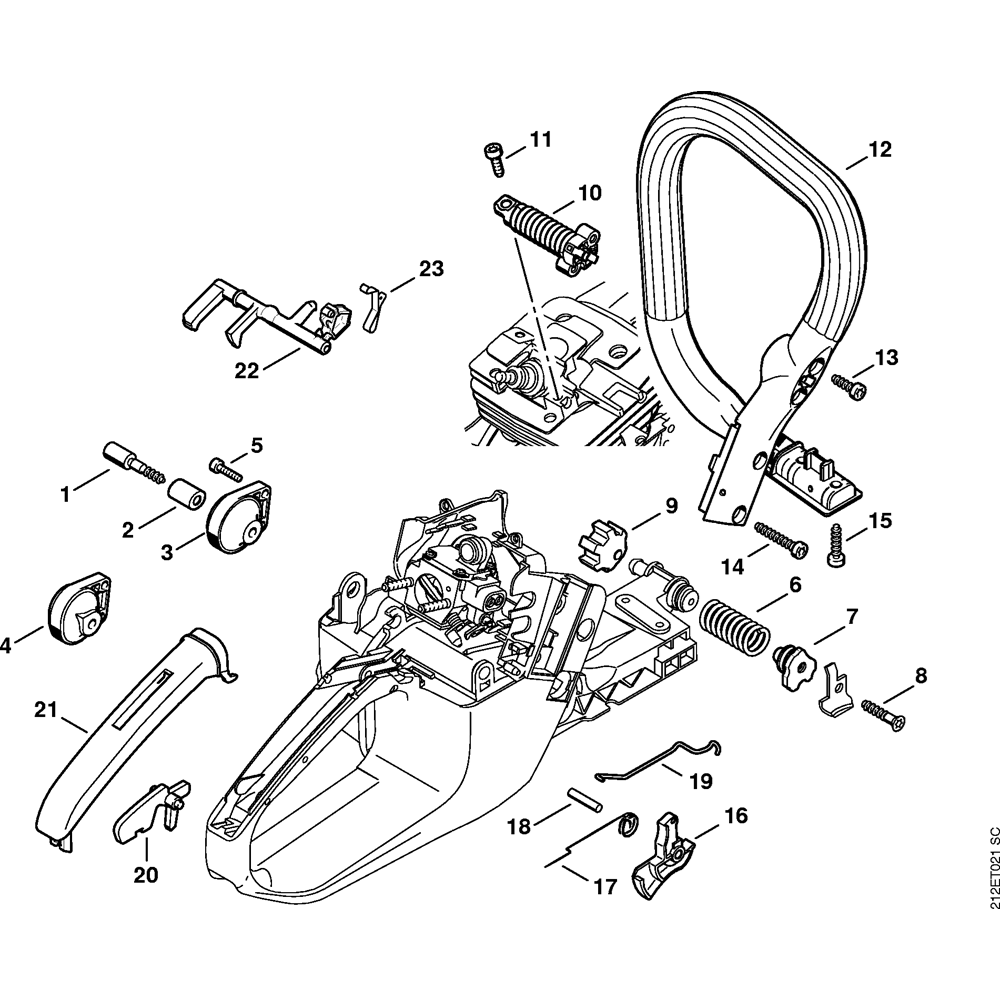 11
12
10
23
22
13
5
1
2
3
9
15
14
6
7
4
8
21
19
18
16
20
17
212ET021 SC