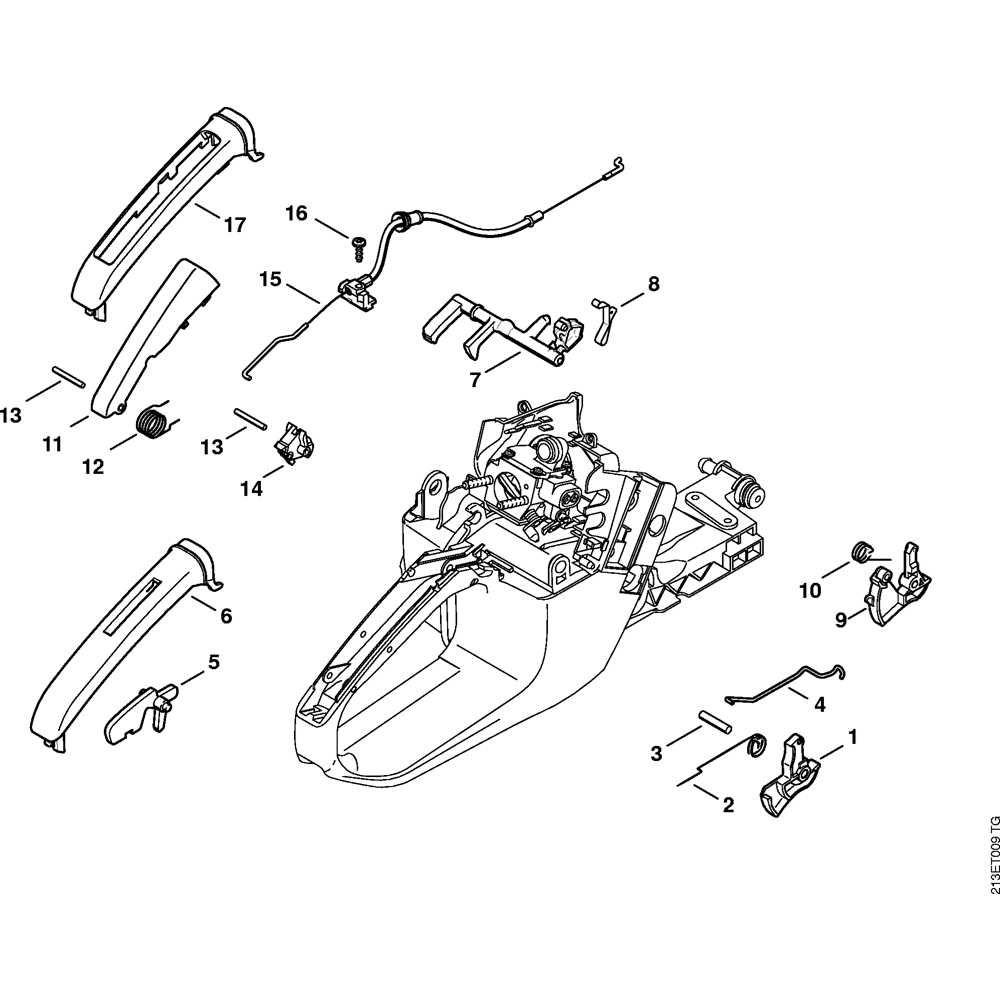 17
16
15
8
7
13
11
12
13
14
10
9
6
5
4
3
1
2
213ET009 TG