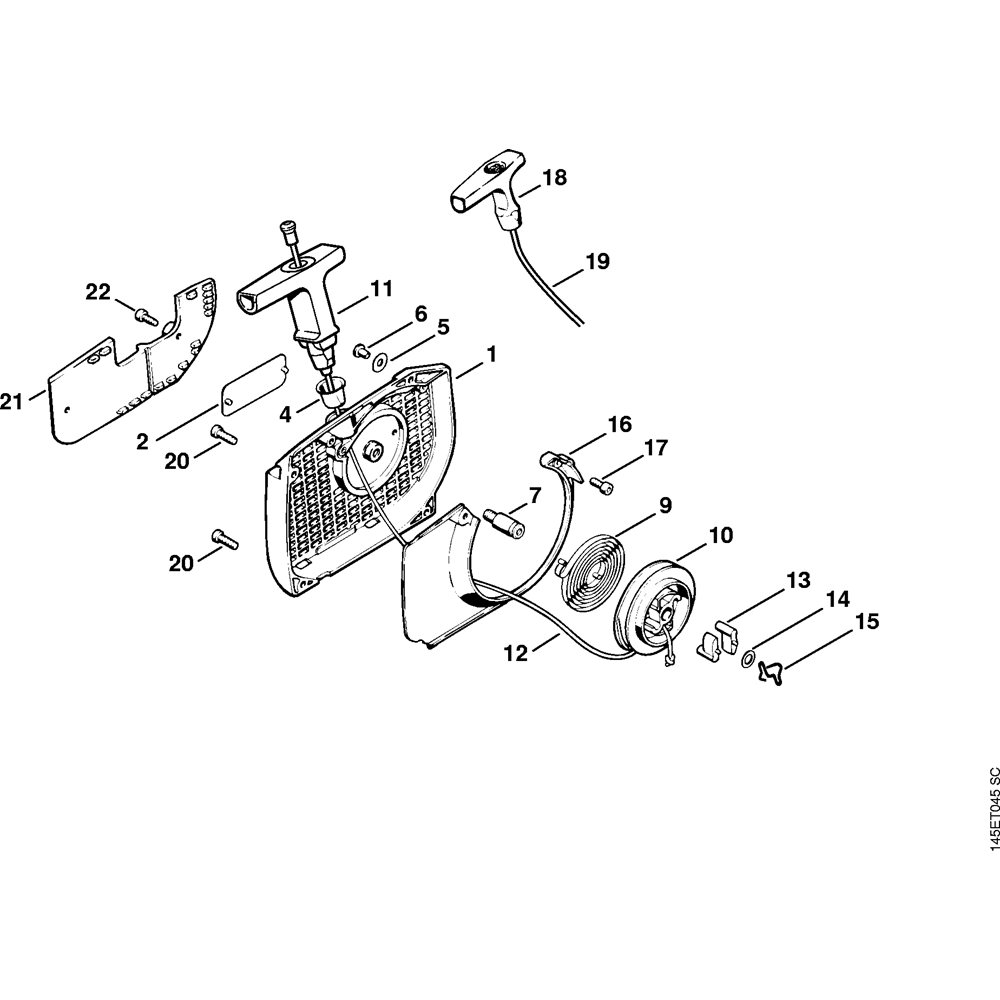 18
19
22
11
6
5
1
21
2
4
20
16
17
7
9
10
20
13
14
15
12
145ET045 SC