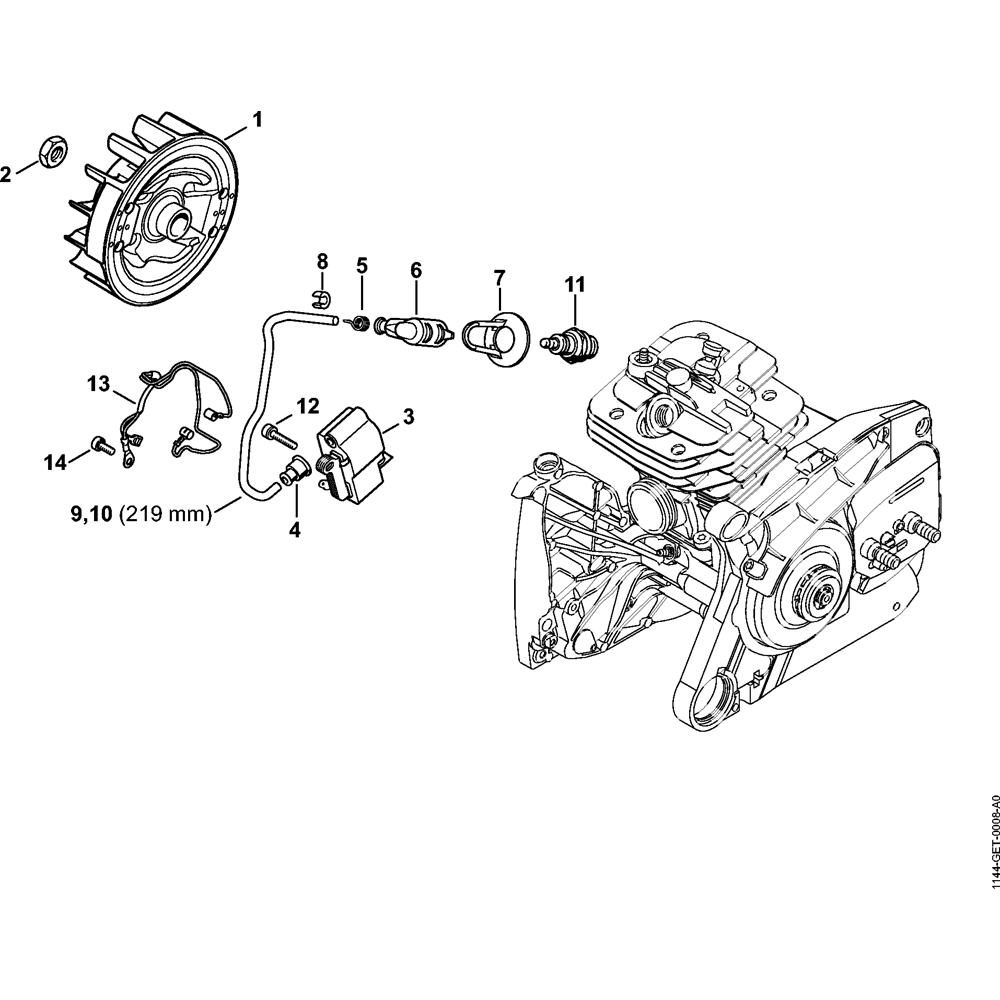 1
2
8
5
6
7
11
13
12
3
14
9,10 (219 mm)
4
1144-GET-0008-A0